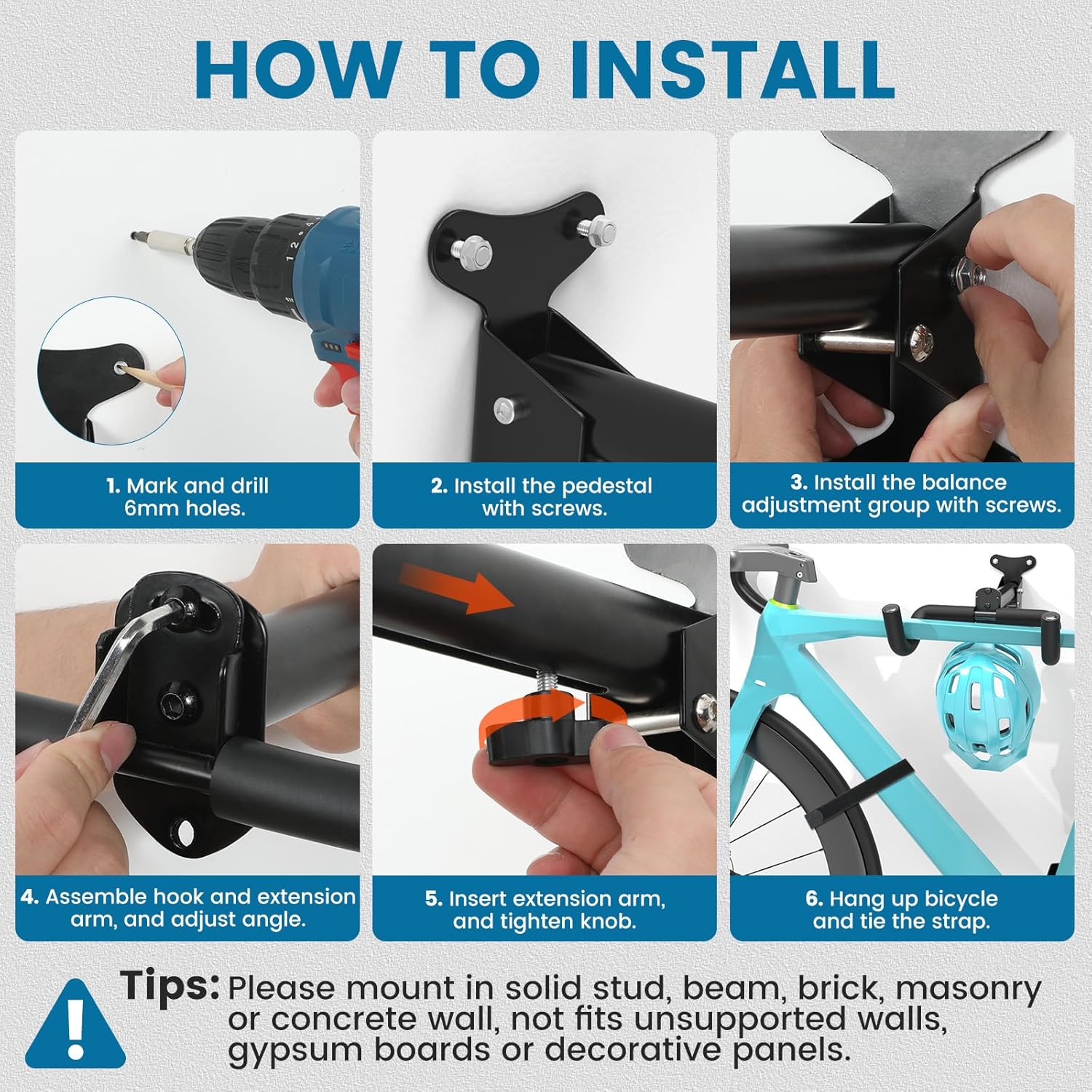 HOW TO INSTALL

1. Mark and drill 6mm holes.

2. Install the pedestal with screws.

3. Install the balance adjustment group with screws.

4. Assemble hook and extension arm, and adjust angle.

5. Insert extension arm, and tighten knob.

6. Hang up bicycle and tie the strap.

Tips: Please mount in solid stud, beam, brick, masonry or concrete wall, not fits unsupported walls, gypsum boards or decorative panels.