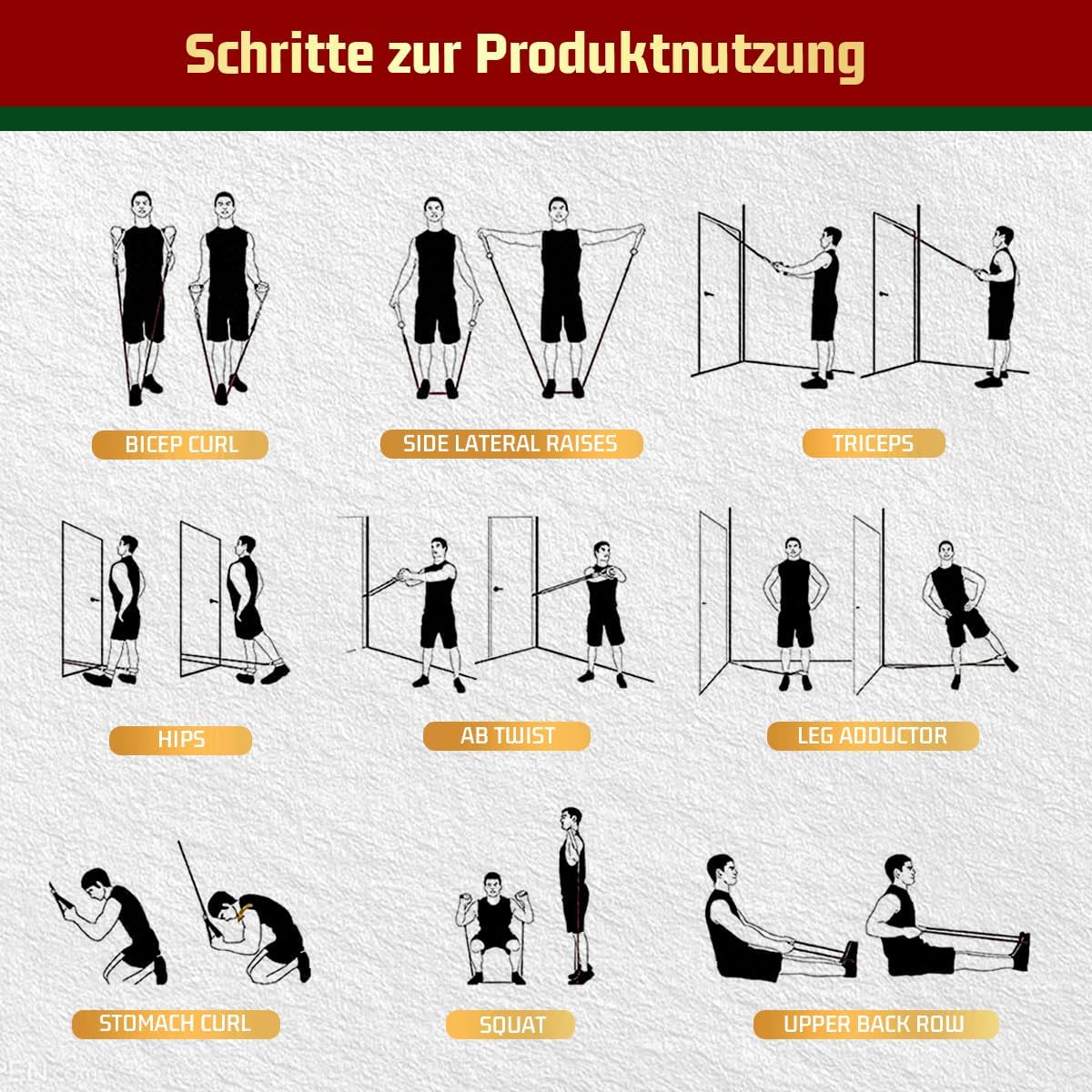 Schritte zur Produktnutzung

BICEP CURL

SIDE LATERAL RAISES

TRICEPS

HIPS

AB TWIST

LEG ADDUCTOR

STOMACH CURL

SQUAT

UPPER BACK ROW