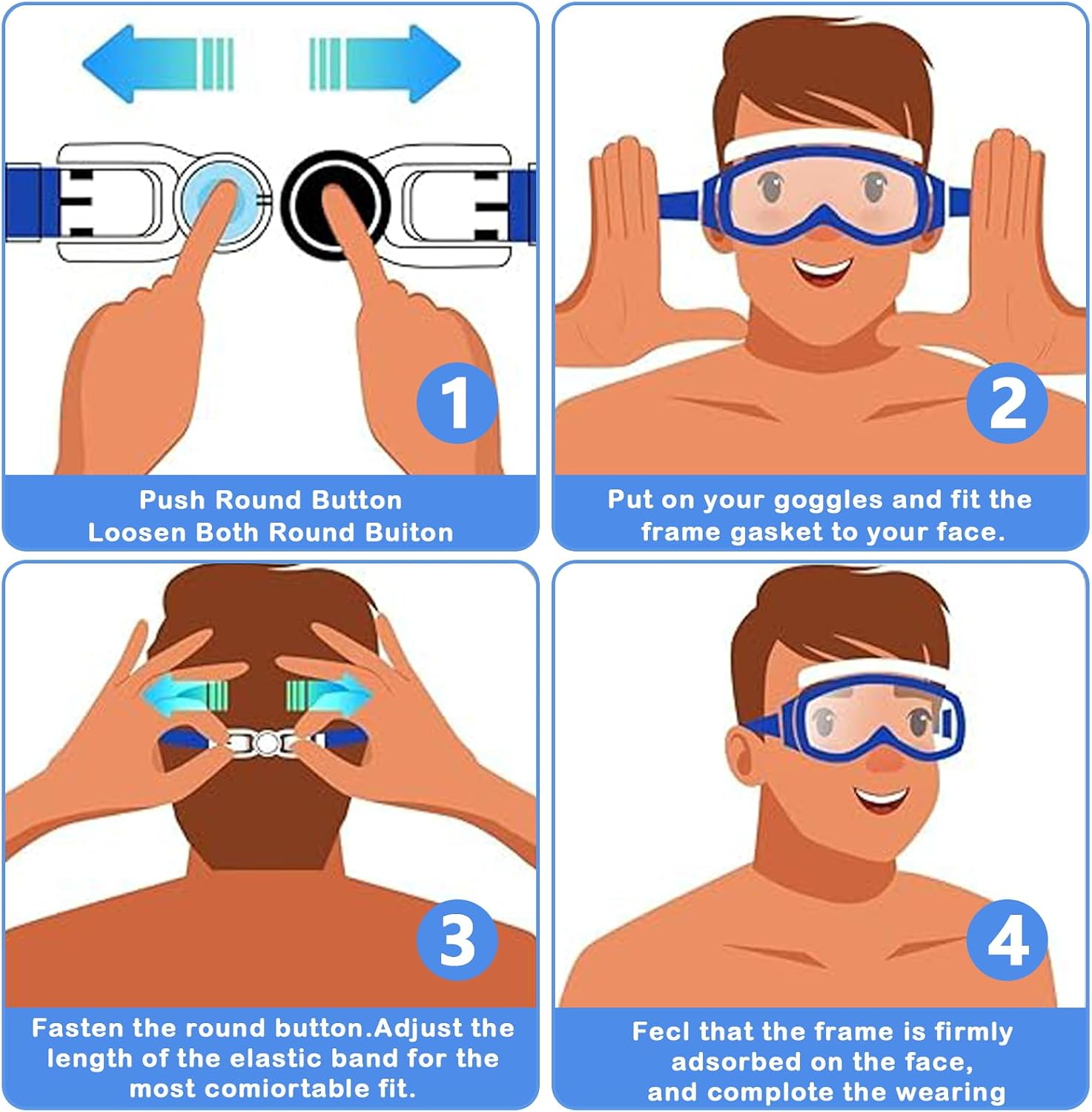 1

Push Round Button
Loosen Both Round Buiton

2

Put on your goggles and fit the frame gasket to your face.

3

Fasten the round button.Adjust the length of the elastic band for the most comiortable fit.

4

Fecl that the frame is firmly adsorbed on the face, and complote the wearing