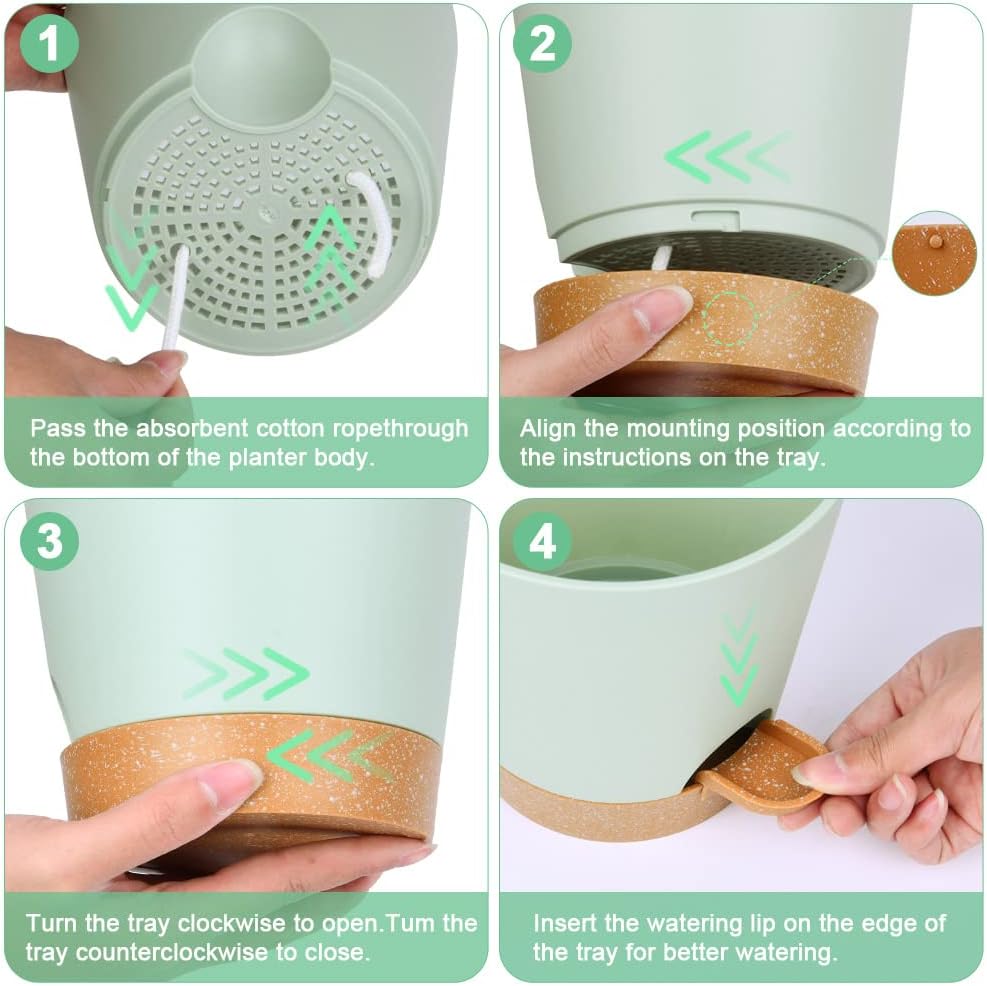 1

Pass the absorbent cotton ropethrough the bottom of the planter body.

2

Align the mounting position according to the instructions on the tray.

3

Turn the tray clockwise to open.Tum the tray counterclockwise to close.

4

Insert the watering lip on the edge of the tray for better watering.