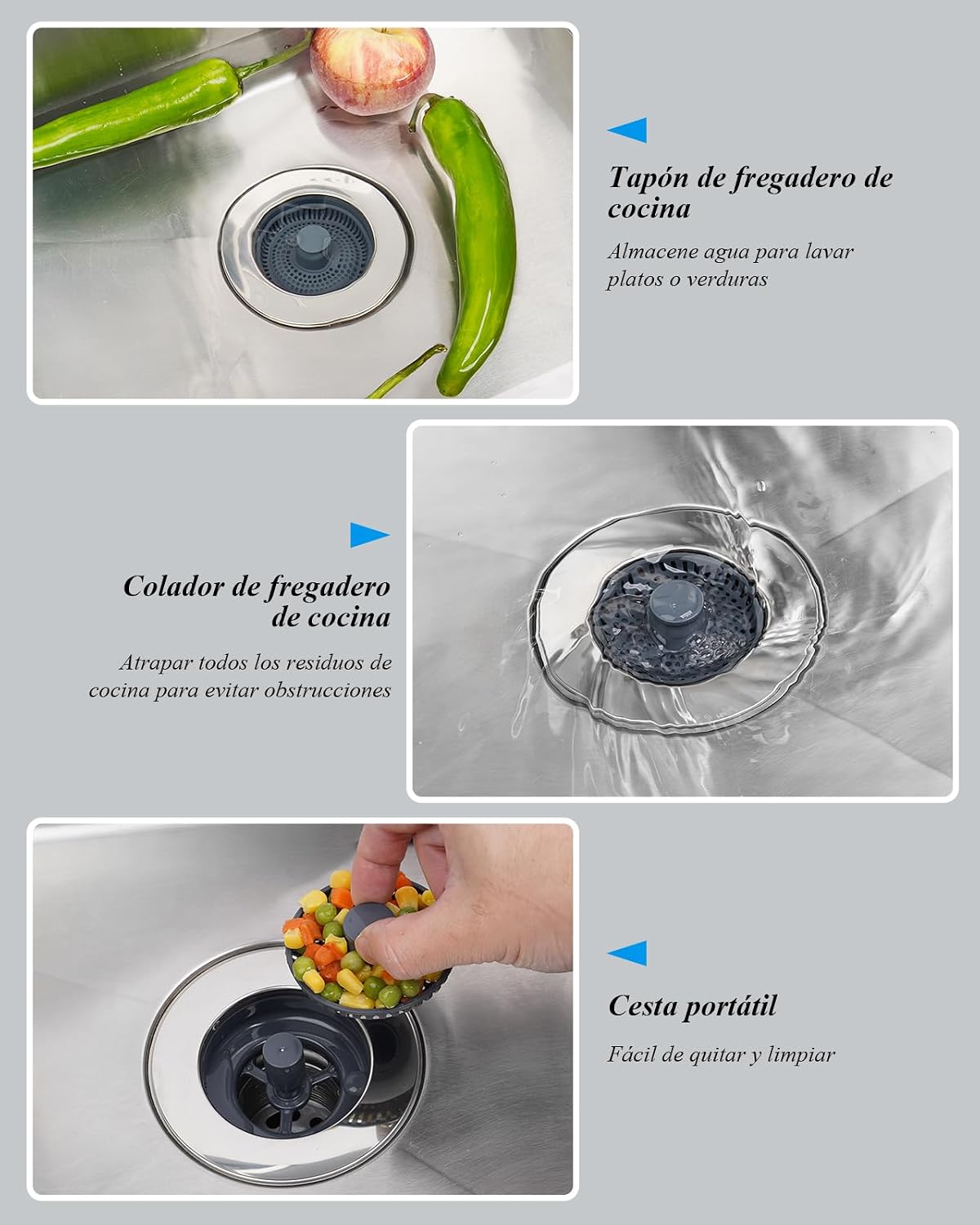 Tapón de fregadero de cocina

Almacene agua para lavar platos o verduras

Colador de fregadero de cocina

Atrapar todos los residuos de cocina para evitar obstrucciones

Cesta portátil

Fácil de quitar y limpiar