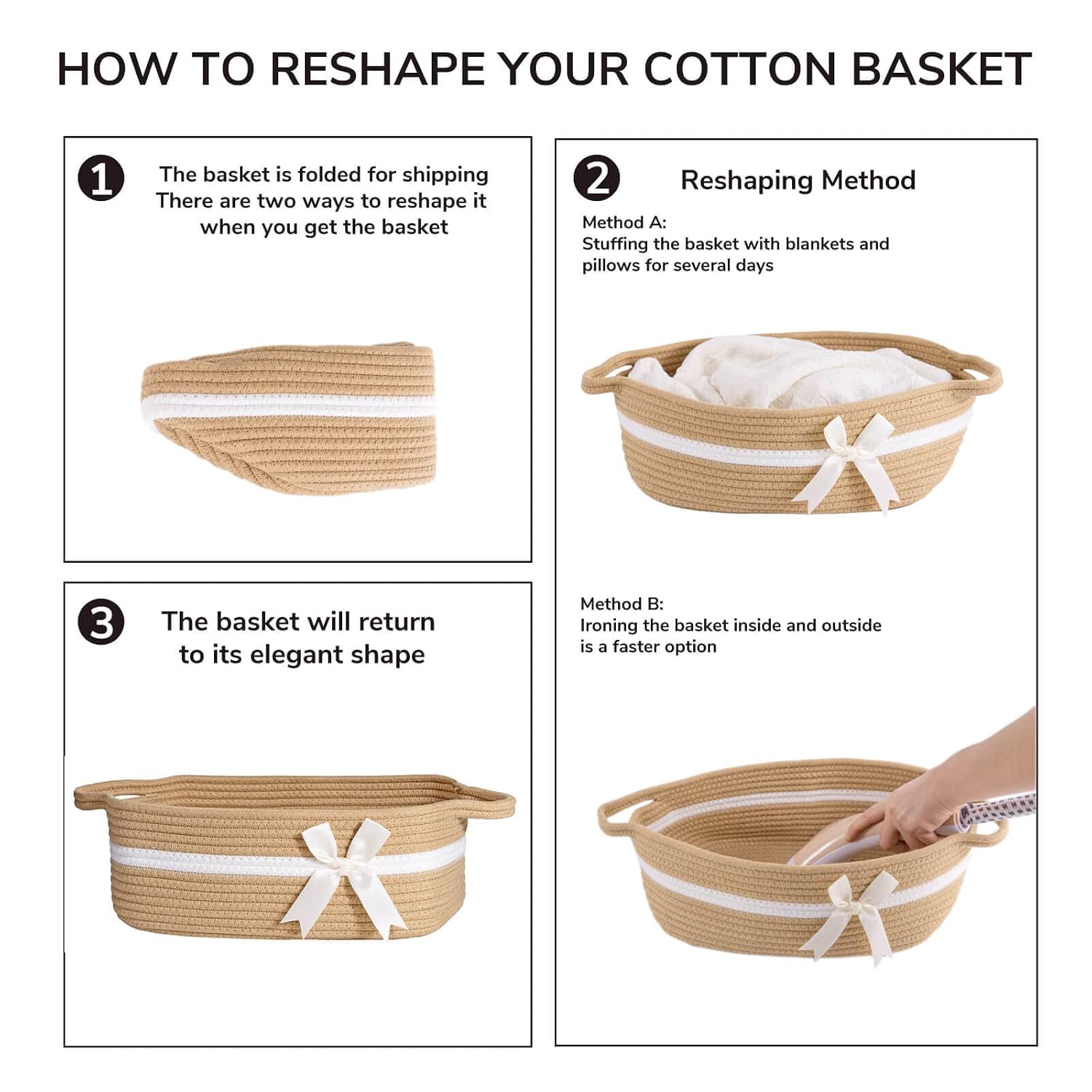 HOW TO RESHAPE YOUR COTTON BASKET

1

The basket is folded for shipping
There are two ways to reshape it
when you get the basket

2

Reshaping Method

Method A:
Stuffing the basket with blankets and pillows for several days

Method B:
Ironing the basket inside and outside is a faster option

3

The basket will return to its elegant shape