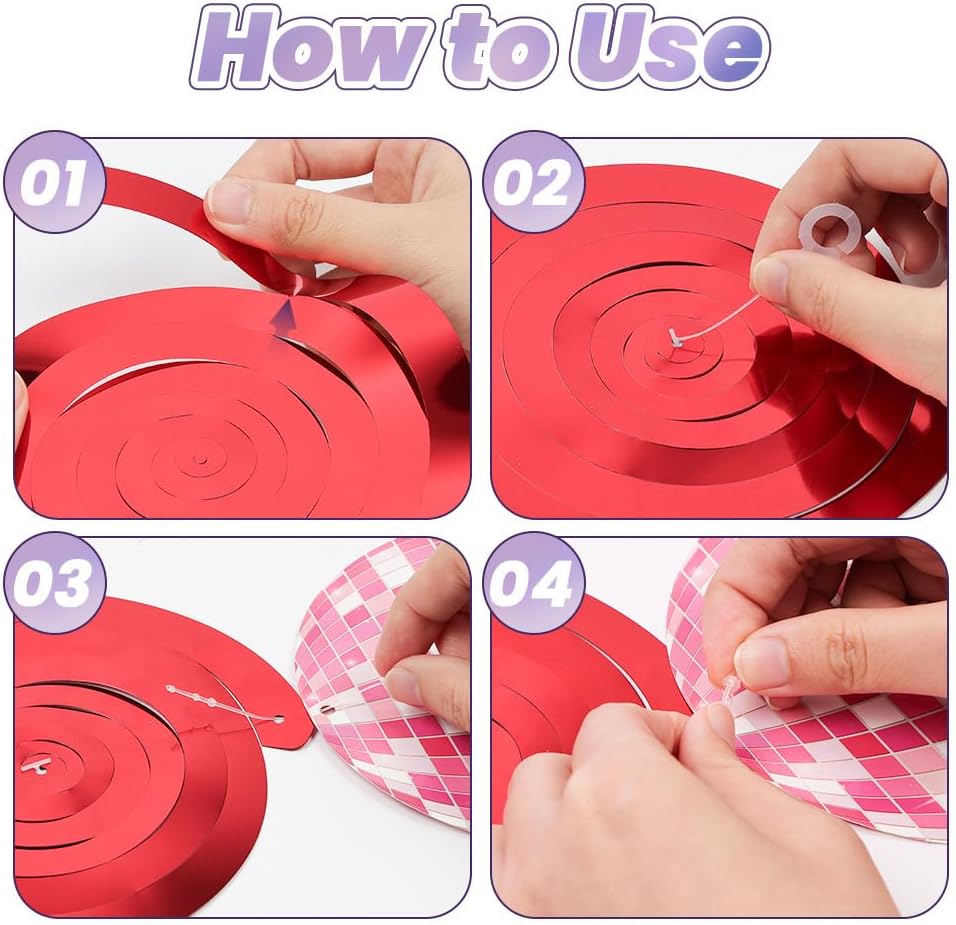 How to Use

01

02

03

04