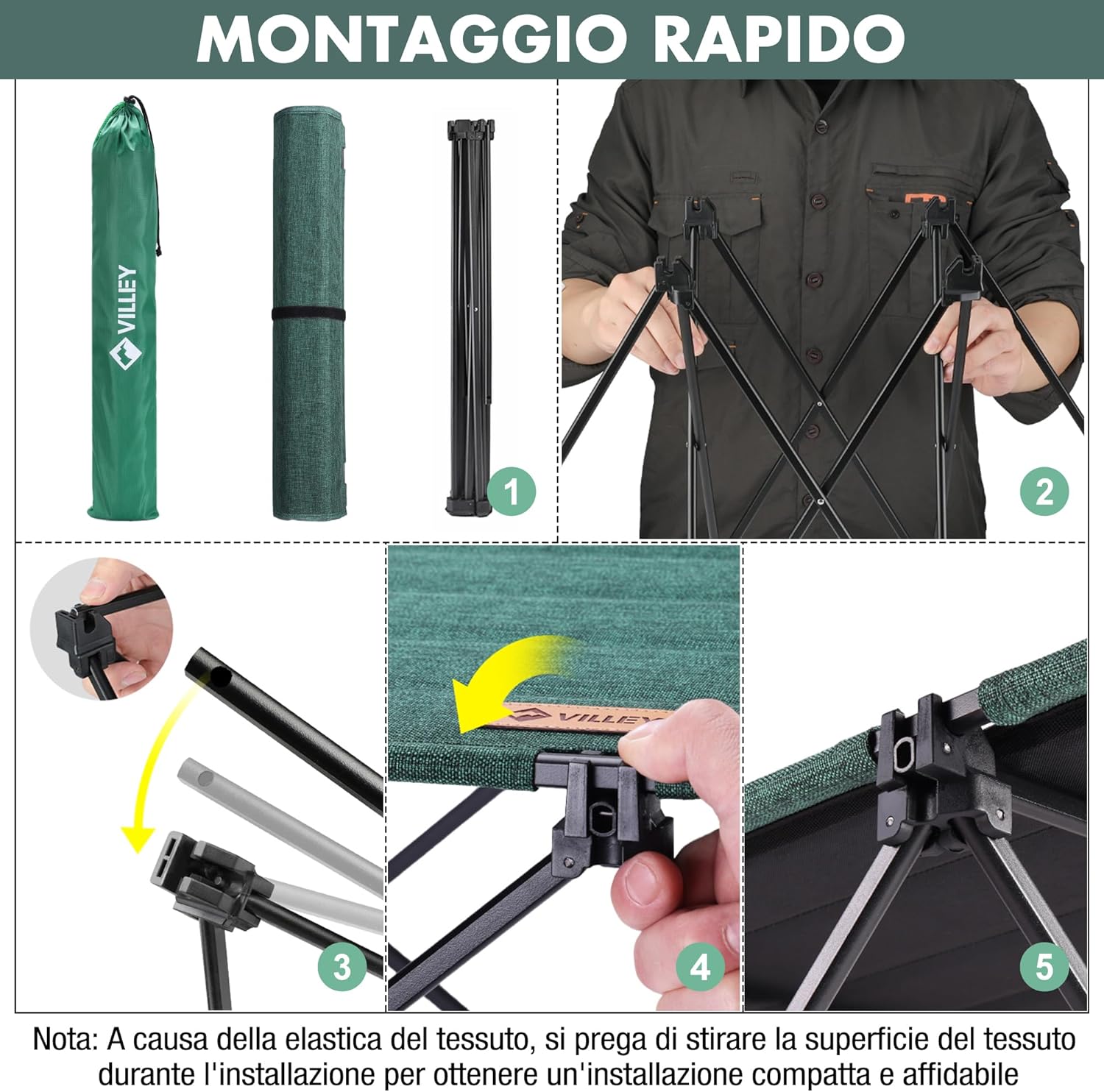 MONTAGGIO RAPIDO

VILLEY

1

2

3

VILLEY

4

5

Nota: A causa della elastica del tessuto, si prega di stirare la superficie del tessuto durante l'installazione per ottenere un'installazione compatta e affidabile