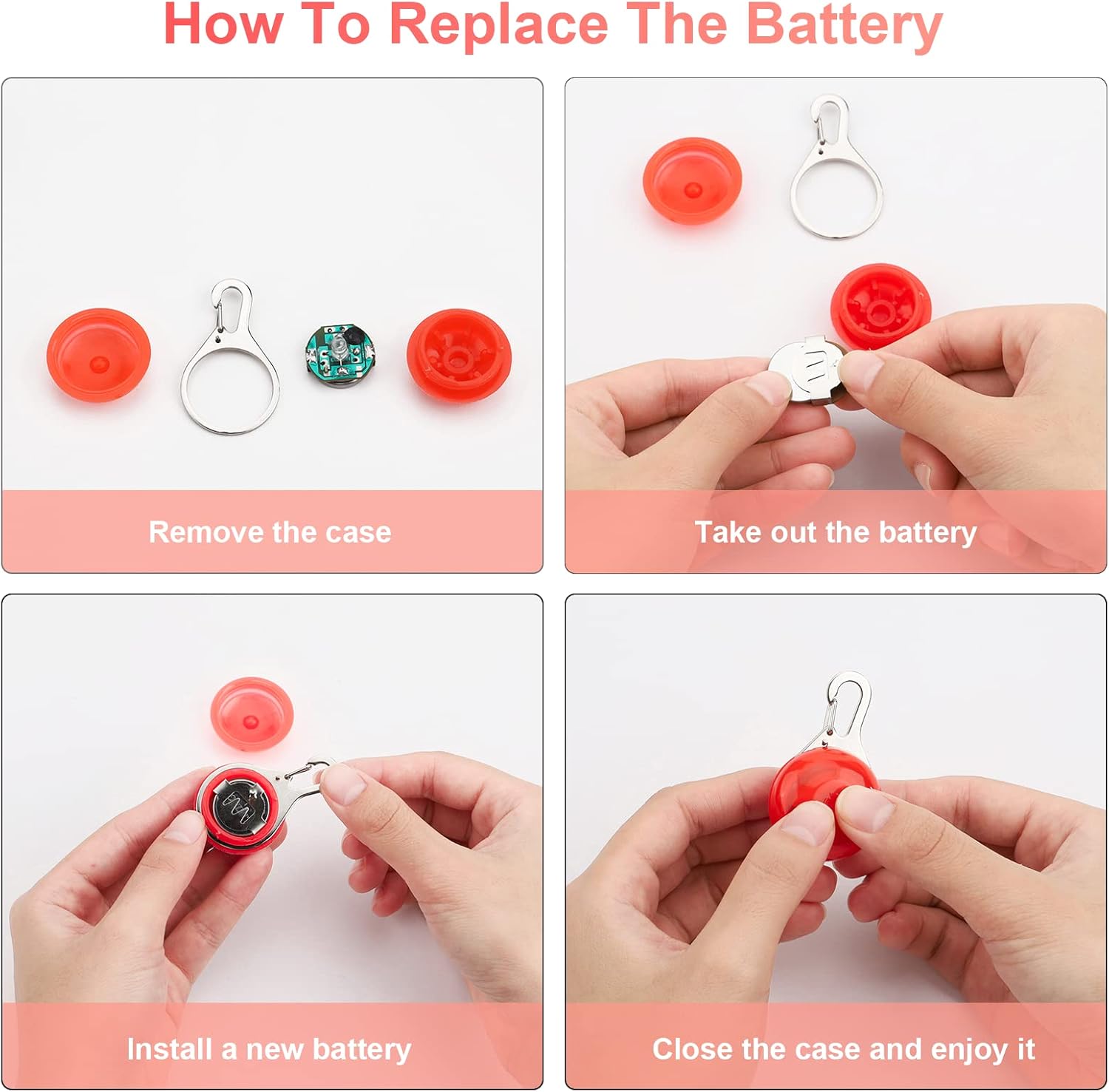 How To Replace The Battery

Remove the case

Take out the battery

Install a new battery

Close the case and enjoy it