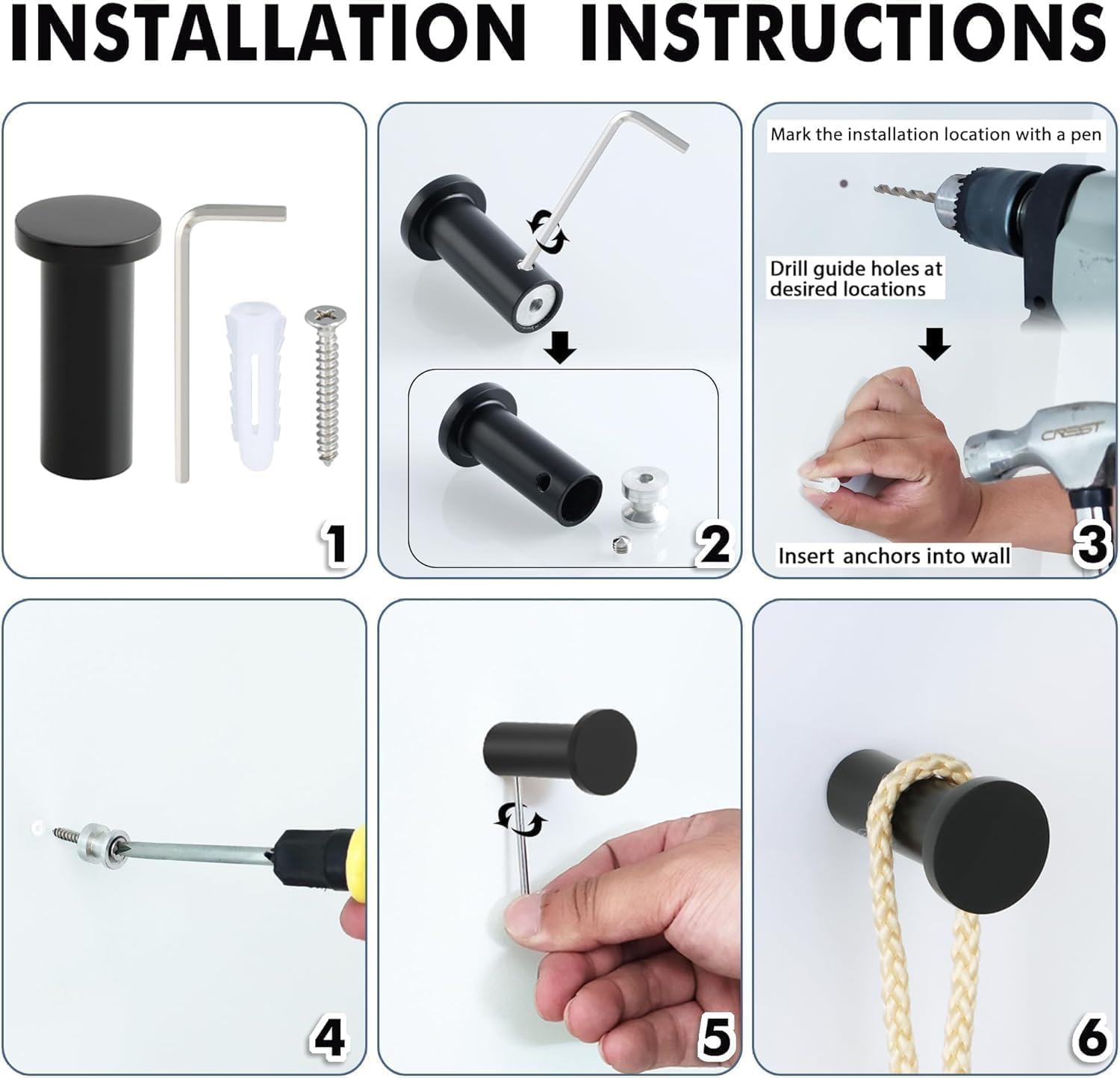 INSTALLATION INSTRUCTIONS

1

2

Mark the installation location with a pen

Drill guide holes at desired locations

CREST

Insert anchors into wall

3

4

5

6