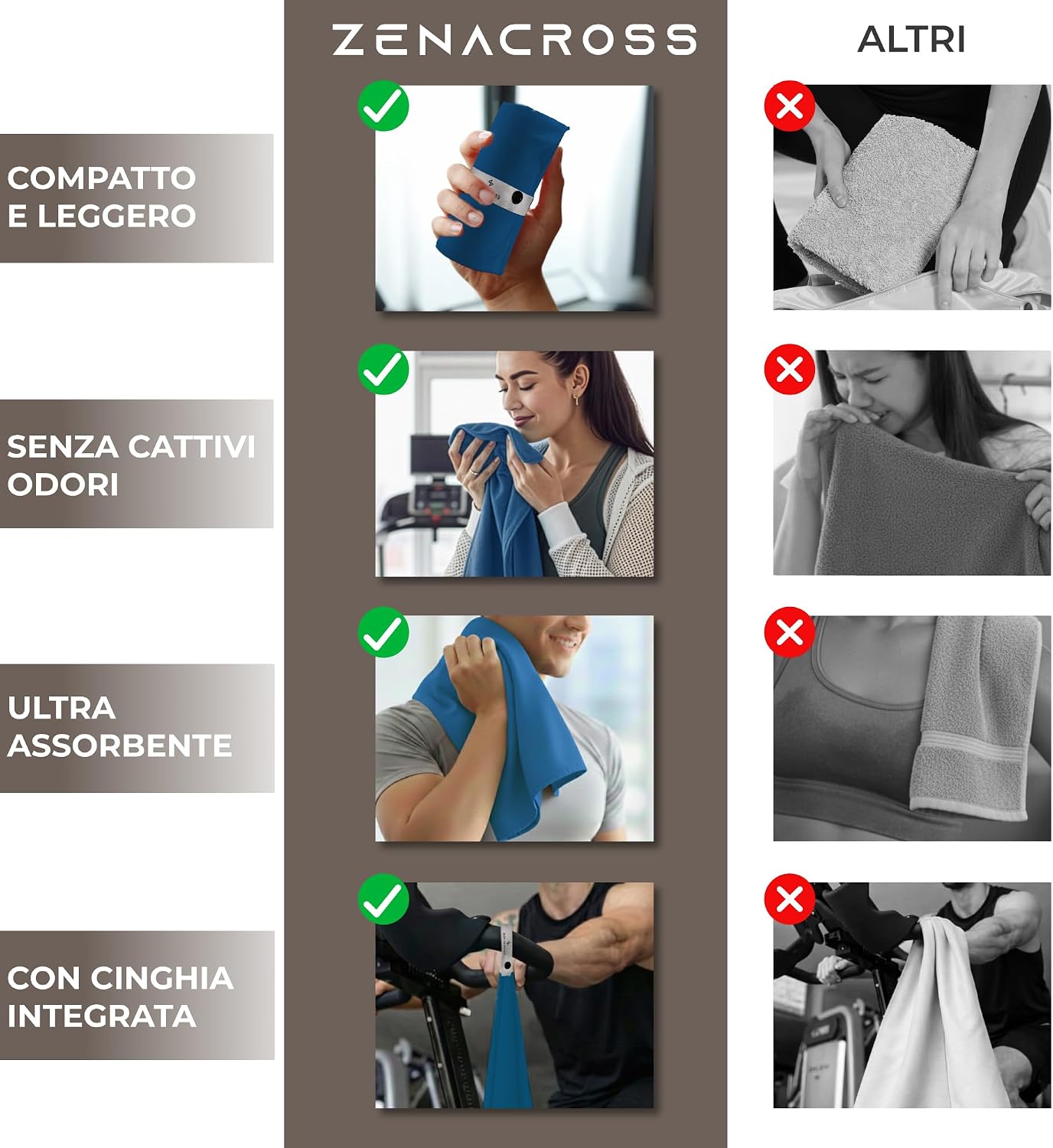 ZENACROSS

ALTRI

COMPATTO E LEGGERO

SENZA CATTIVI ODORI

ULTRA ASSORBENTE

CON CINGHIA INTEGRATA