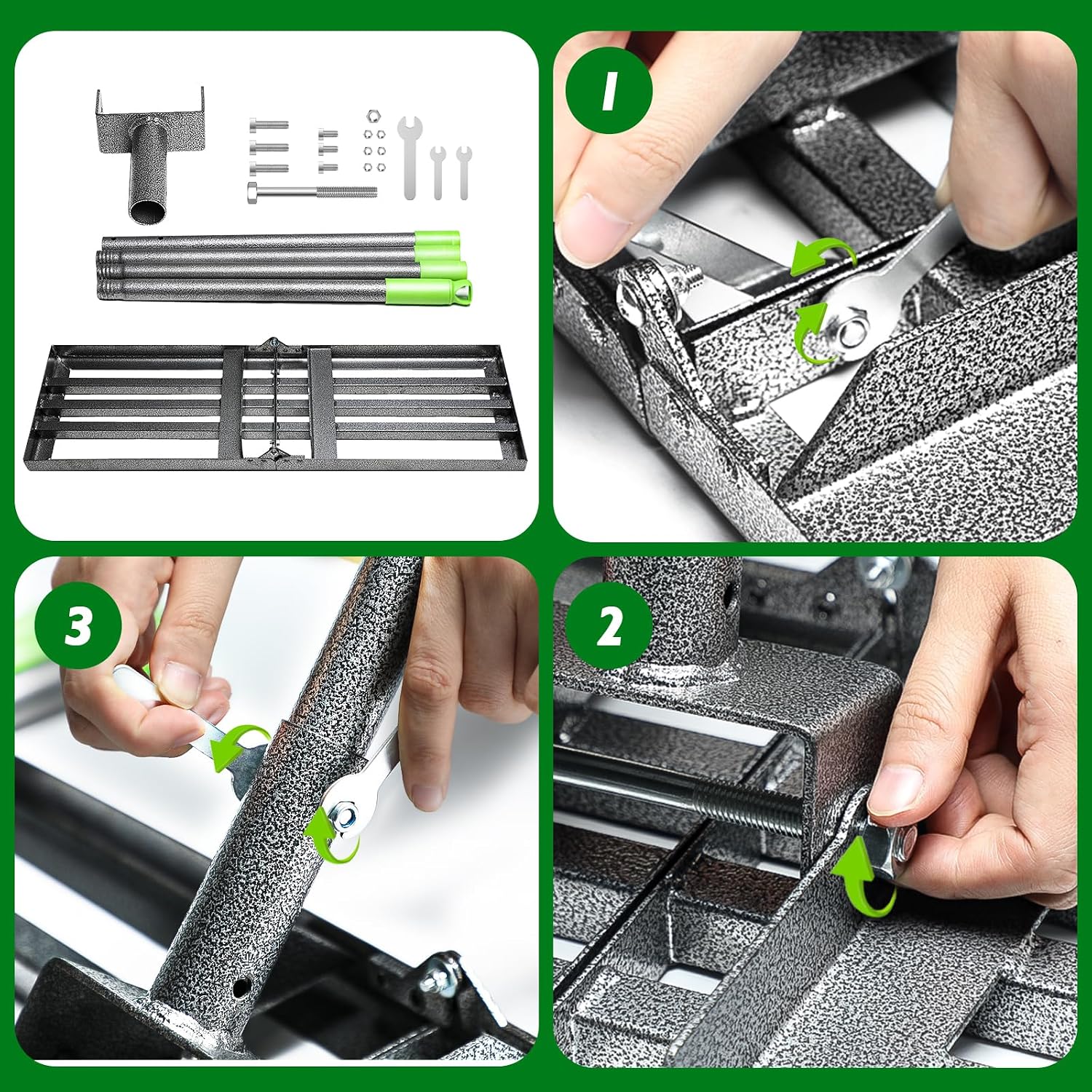 1

3

2