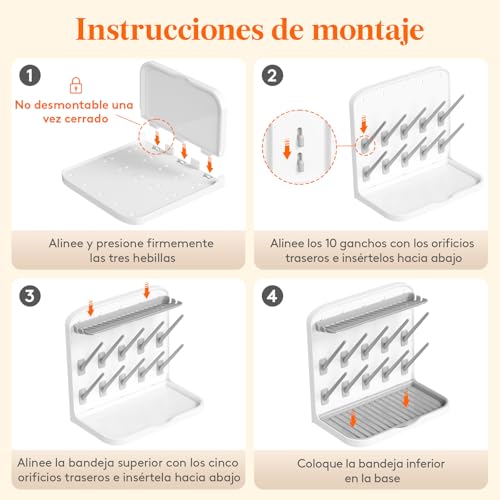 Instrucciones de montaje

1

No desmontable una vez cerrado

Alinee y presione firmemente las tres hebillas

2

Alinee los 10 ganchos con los orificios traseros e insértelos hacia abajo

3

Alinee la bandeja superior con los cinco orificios traseros e insértela hacia abajo

4

Coloque la bandeja inferior en la base