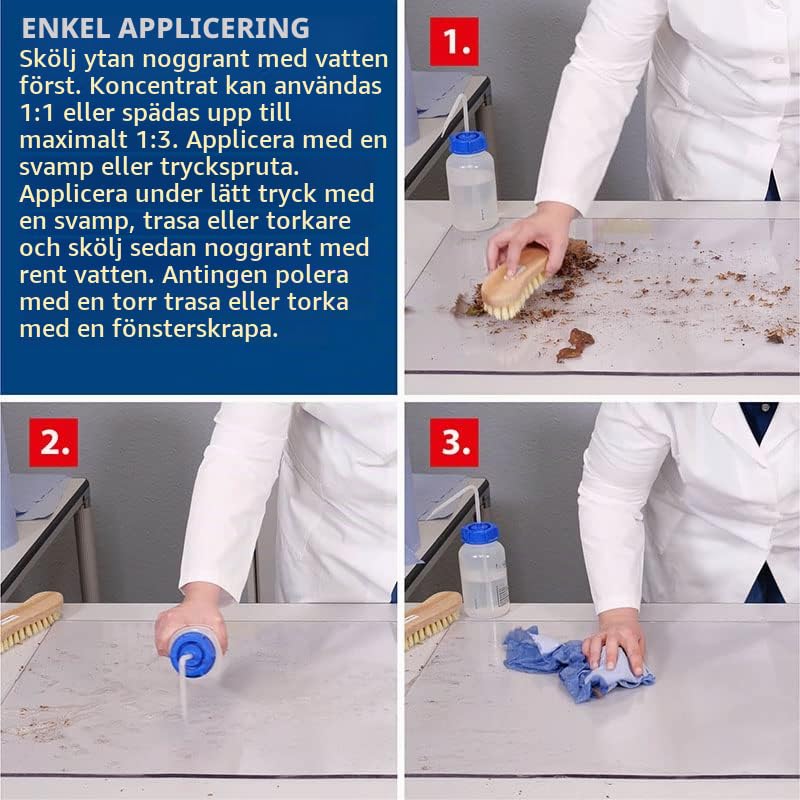 ENKEL APPLICERING

Skölj ytan noggrant med vatten först. Koncentrat kan användas 1:1 eller spädas upp till maximalt 1:3. Applicera med en svamp eller tryckspruta. Applicera under lätt tryck med en svamp, trasa eller torkare och skölj sedan noggrant med rent vatten. Antingen polera med en torr trasa eller torka med en fönsterskrapa.

1.

2.

3.