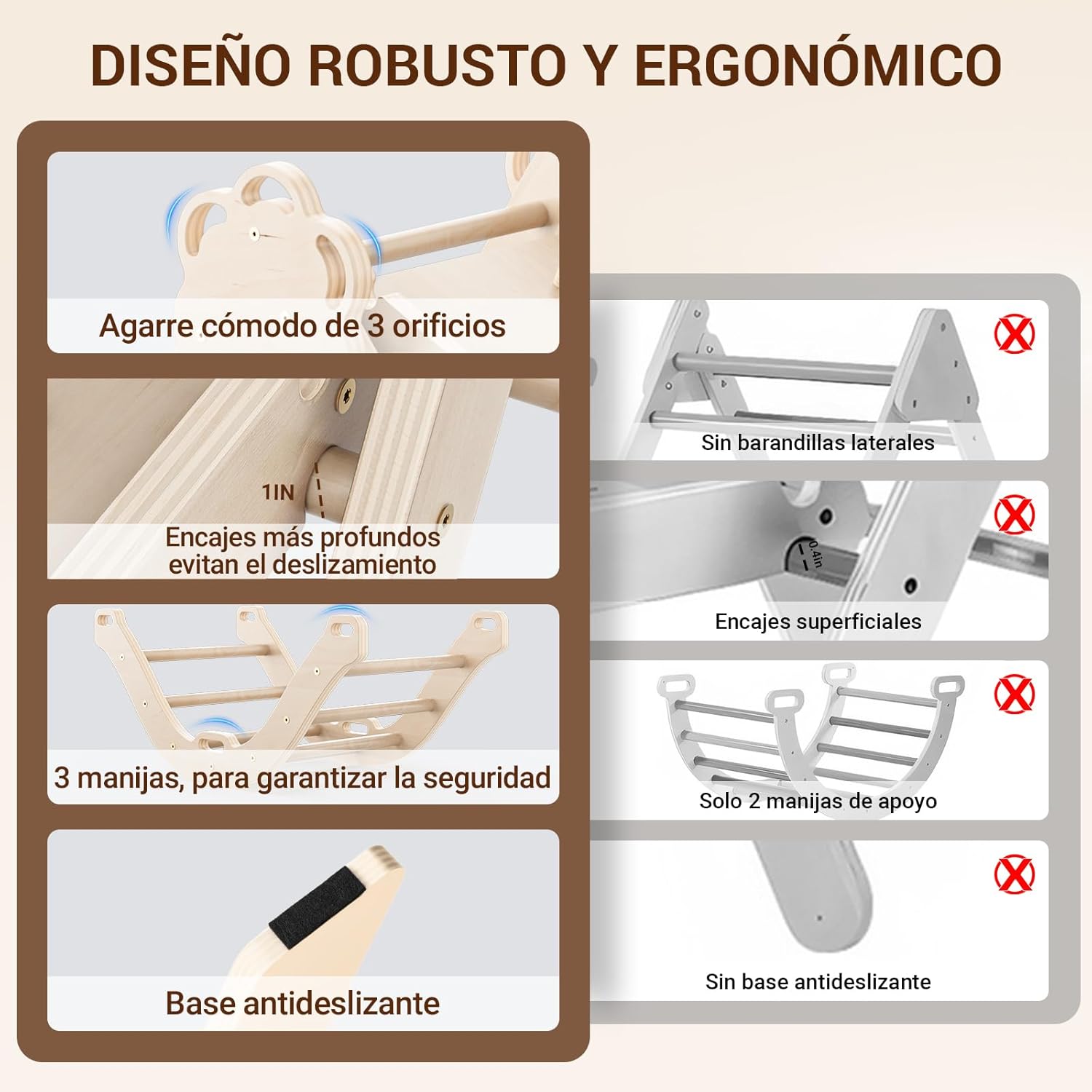 DISEÑO ROBUSTO Y ERGONÓMICO

Agarre cómodo de 3 orificios

1IN

Encajes más profundos evitan el deslizamiento

3 manijas, para garantizar la seguridad

Base antideslizante

Sin barandillas laterales

0.4in

Encajes superficiales

Solo 2 manijas de apoyo

Sin base antideslizante