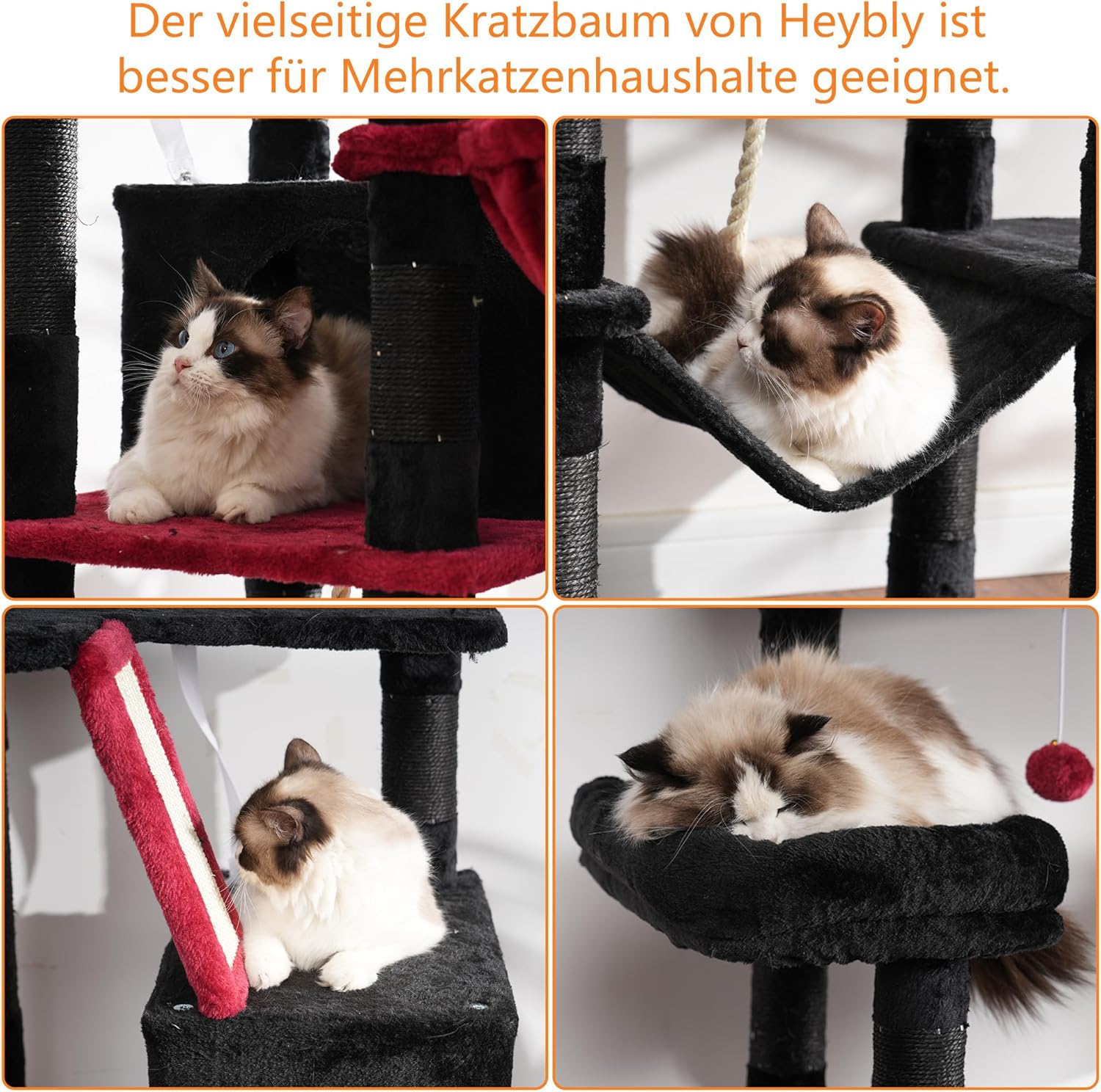 Der vielseitige Kratzbaum von Heybly ist besser für Mehrkatzenhaushalte geeignet.