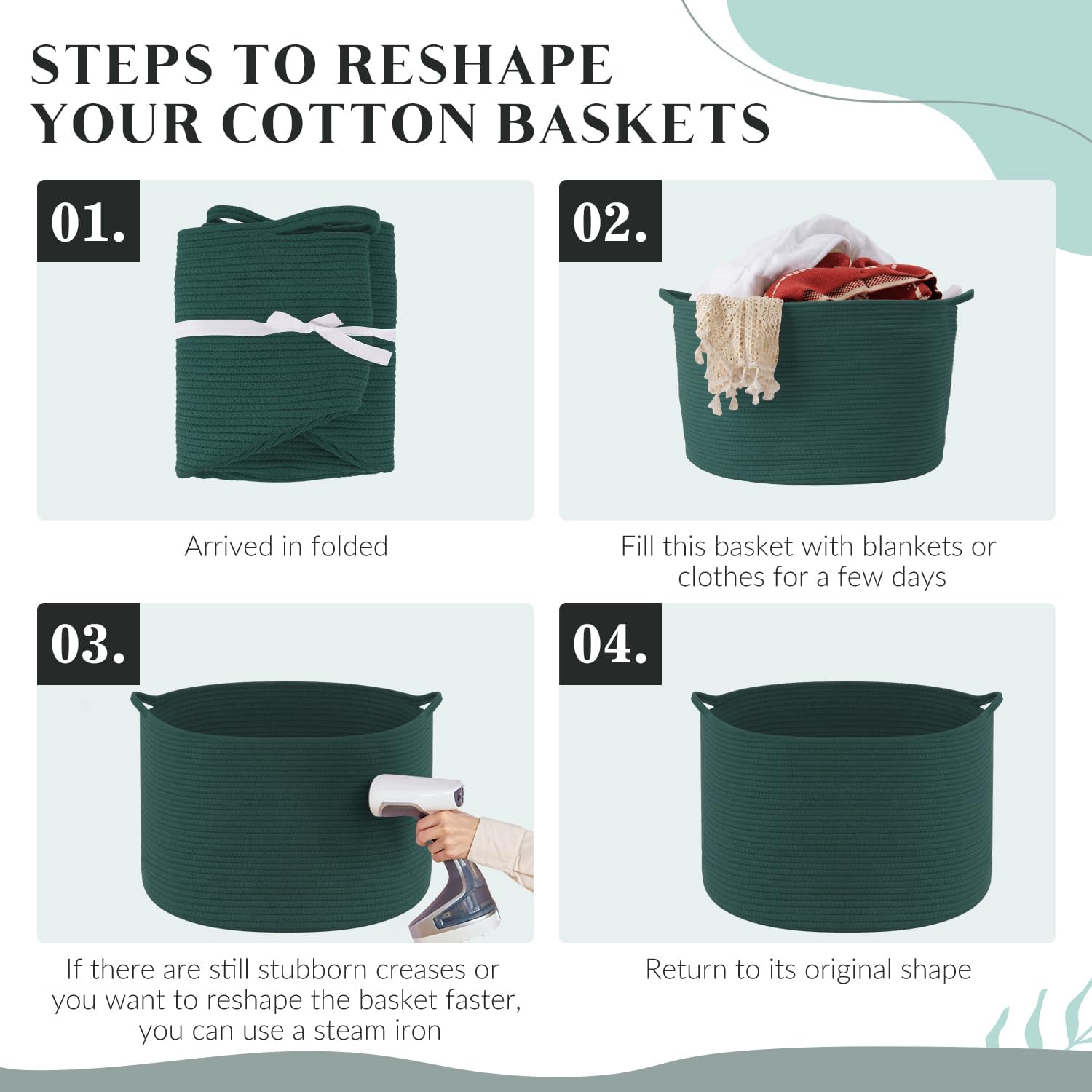 STEPS TO RESHAPE YOUR COTTON BASKETS

01.

Arrived in folded

02.

Fill this basket with blankets or clothes for a few days

03.

If there are still stubborn creases or you want to reshape the basket faster, you can use a steam iron

04.

Return to its original shape