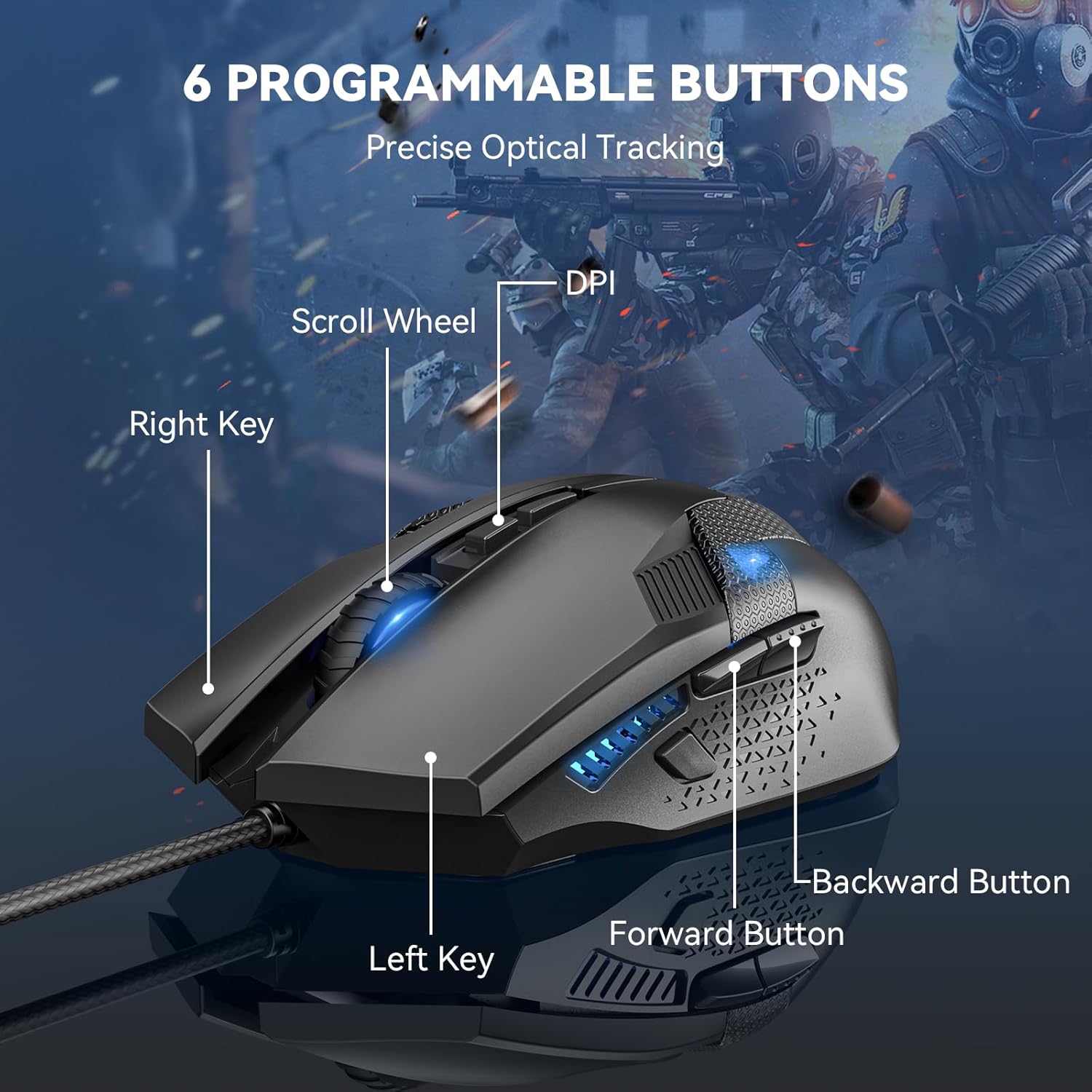 6 PROGRAMMABLE BUTTONS

Precise Optical Tracking

DPI

Scroll Wheel

Right Key

Backward Button

Forward Button

Left Key