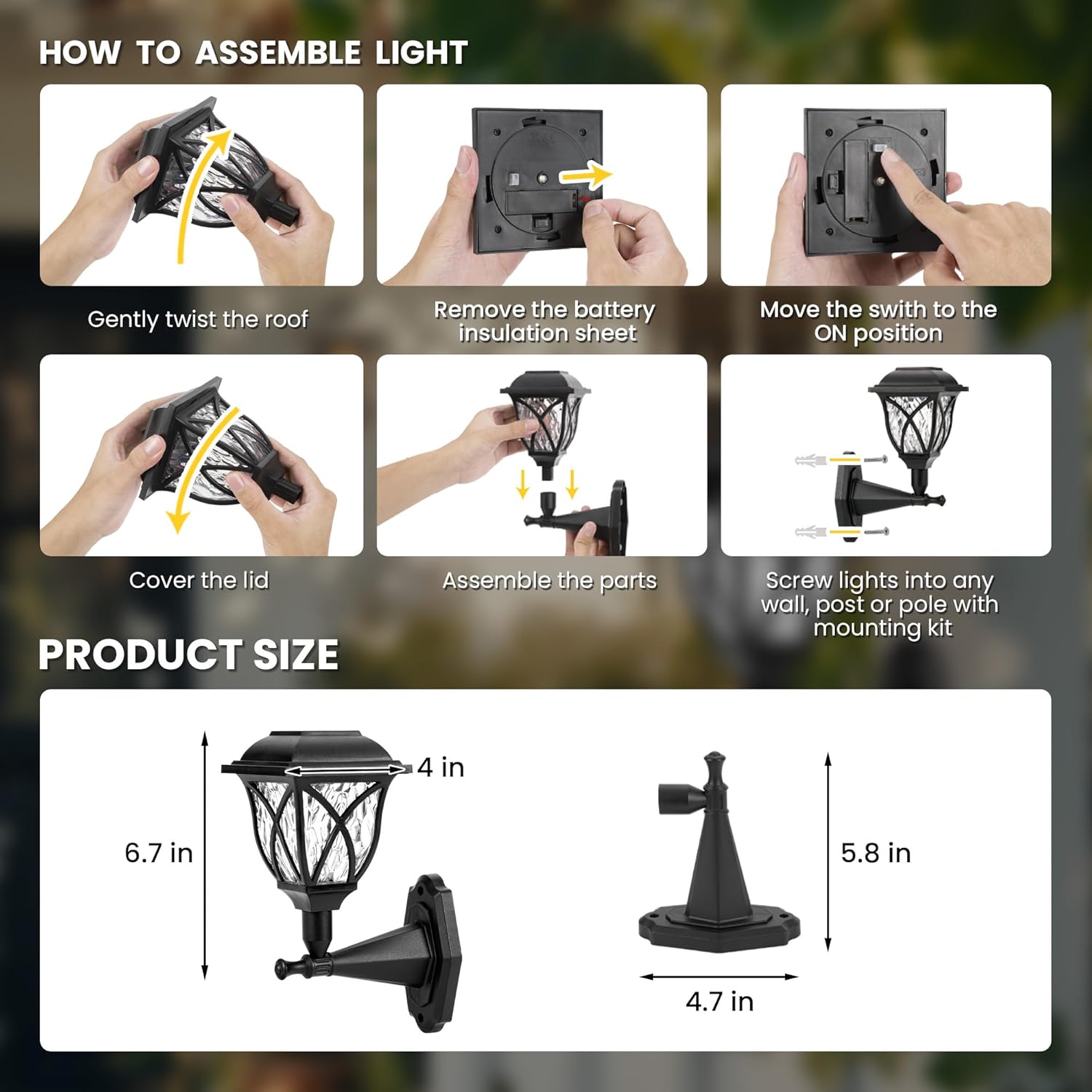 HOW TO ASSEMBLE LIGHT

Gently twist the roof

Remove the battery insulation sheet

Move the swith to the ON position

Cover the lid

Assemble the parts

Screw lights into any wall, post or pole with mounting kit

PRODUCT SIZE

4 in

6.7 in

5.8 in

4.7 in