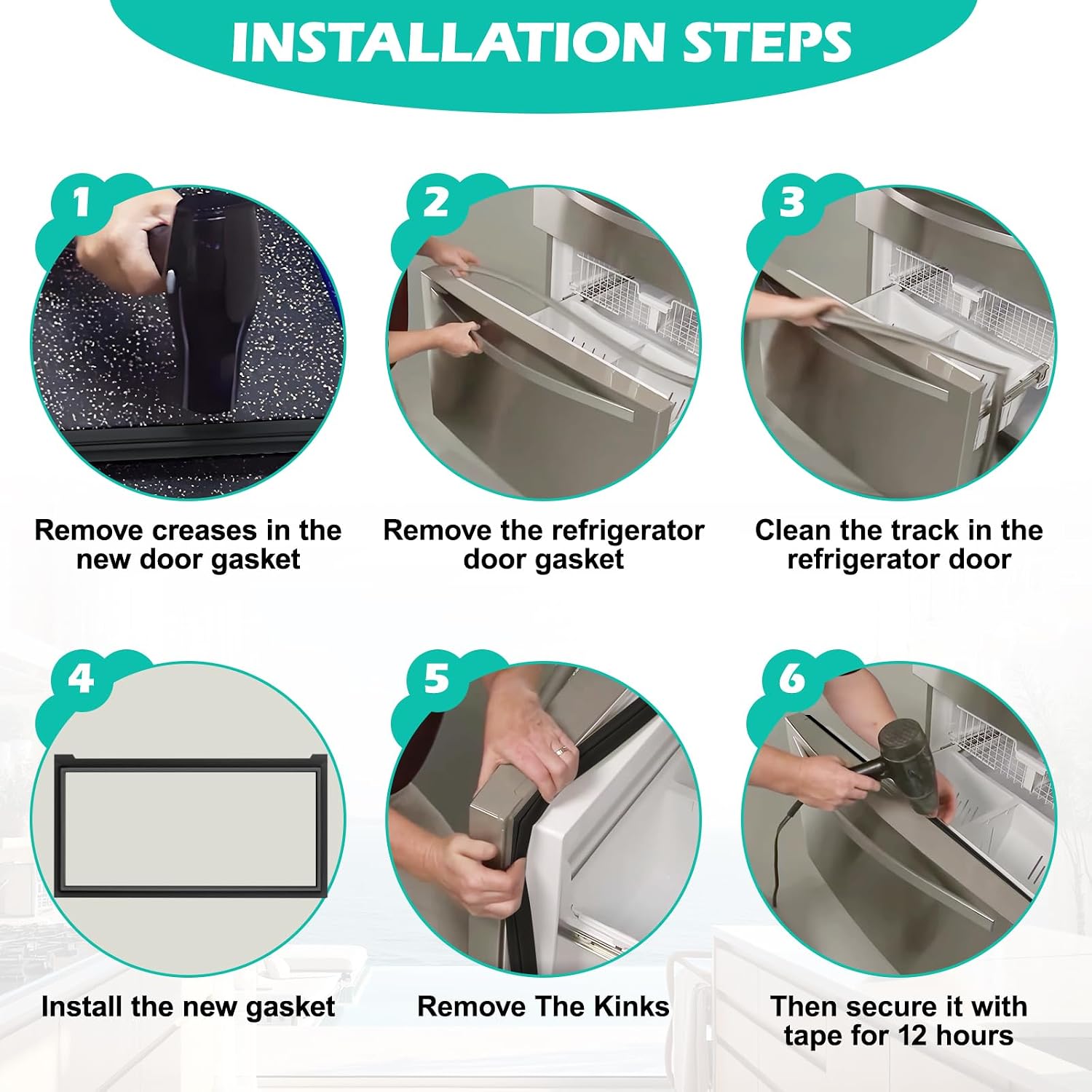 INSTALLATION STEPS

1

Remove creases in the new door gasket

2

Remove the refrigerator door gasket

3

Clean the track in the refrigerator door

4

Install the new gasket

5

Remove The Kinks

6

Then secure it with tape for 12 hours