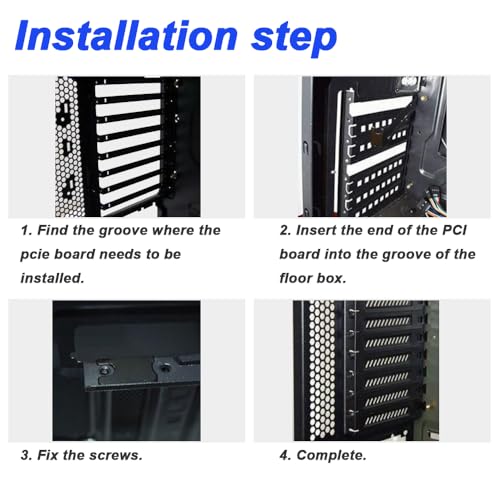 Installation step

1. Find the groove where the pcie board needs to be installed.

2. Insert the end of the PCI board into the groove of the floor box.

3. Fix the screws.

4. Complete.