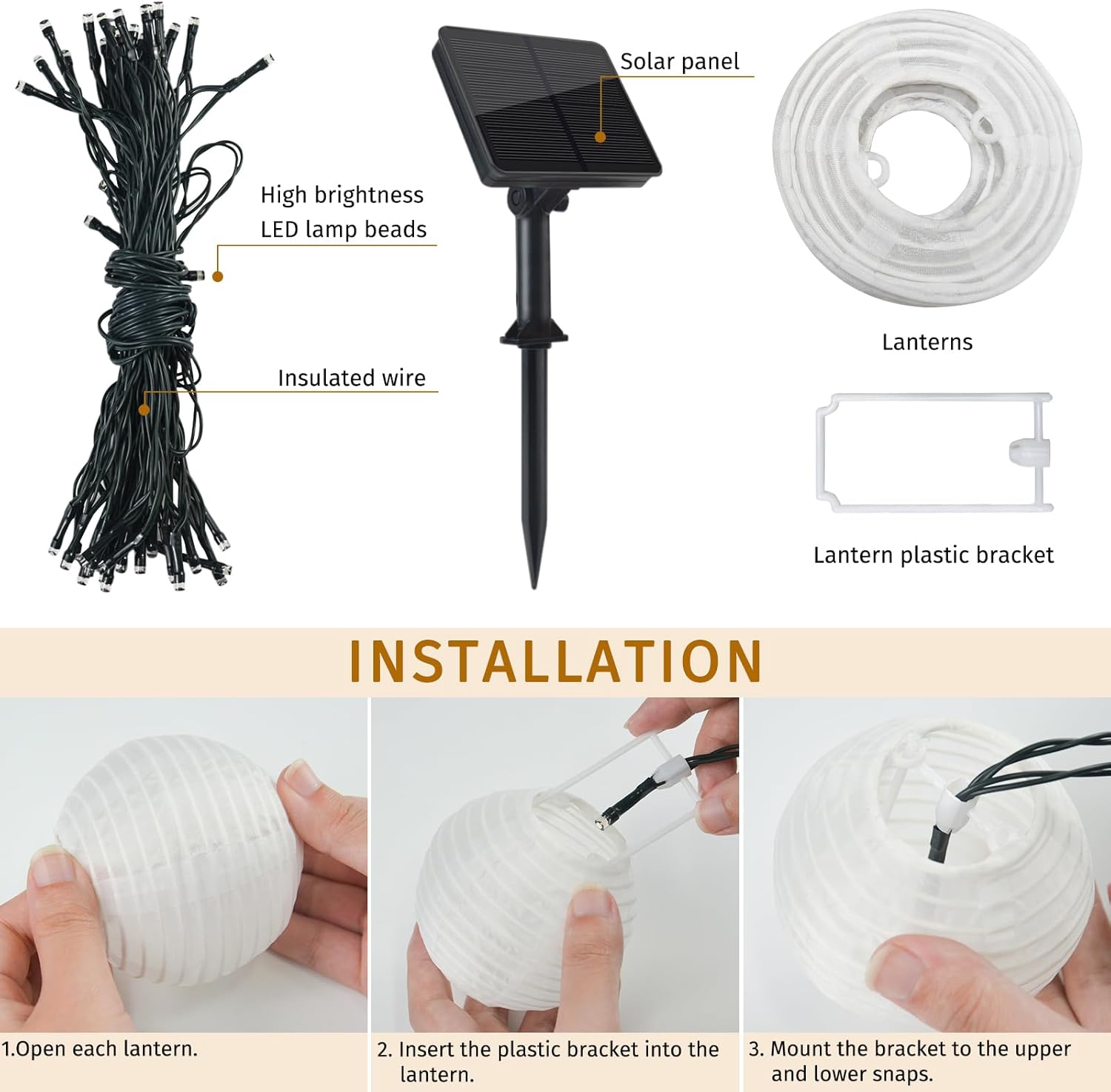 High brightness LED lamp beads

Insulated wire

Solar panel

Lanterns

Lantern plastic bracket

INSTALLATION

1.Open each lantern.

2. Insert the plastic bracket into the lantern.

3. Mount the bracket to the upper and lower snaps.