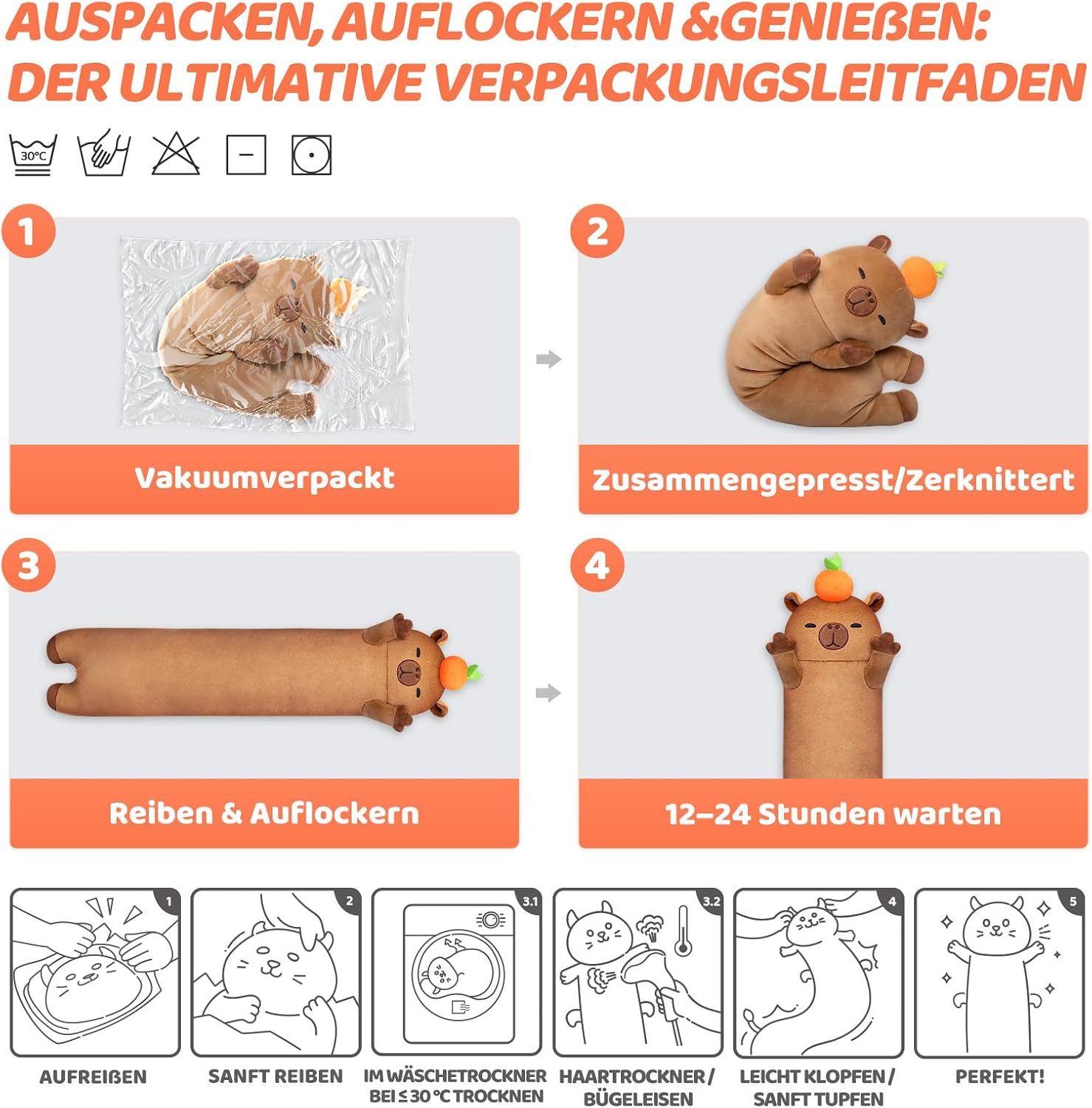 AUSPACKEN, AUFLOCKERN &GENIEßEN: DER ULTIMATIVE VERPACKUNGSLEITFADEN

30°C

1

Vakuumverpackt

2

Zusammengepresst/Zerknittert

3

Reiben & Auflockern

4

12–24 Stunden warten

1

AUFREIßEN

2

SANFT REIBEN

3.1

IM WÄSCHETROCKNER BEI ≤ 30 °C TROCKNEN

3.2

HAARTROCKNER / BÜGELEISEN

4

LEICHT KLOPFEN / SANFT TUPFEN

5

PERFEKT!