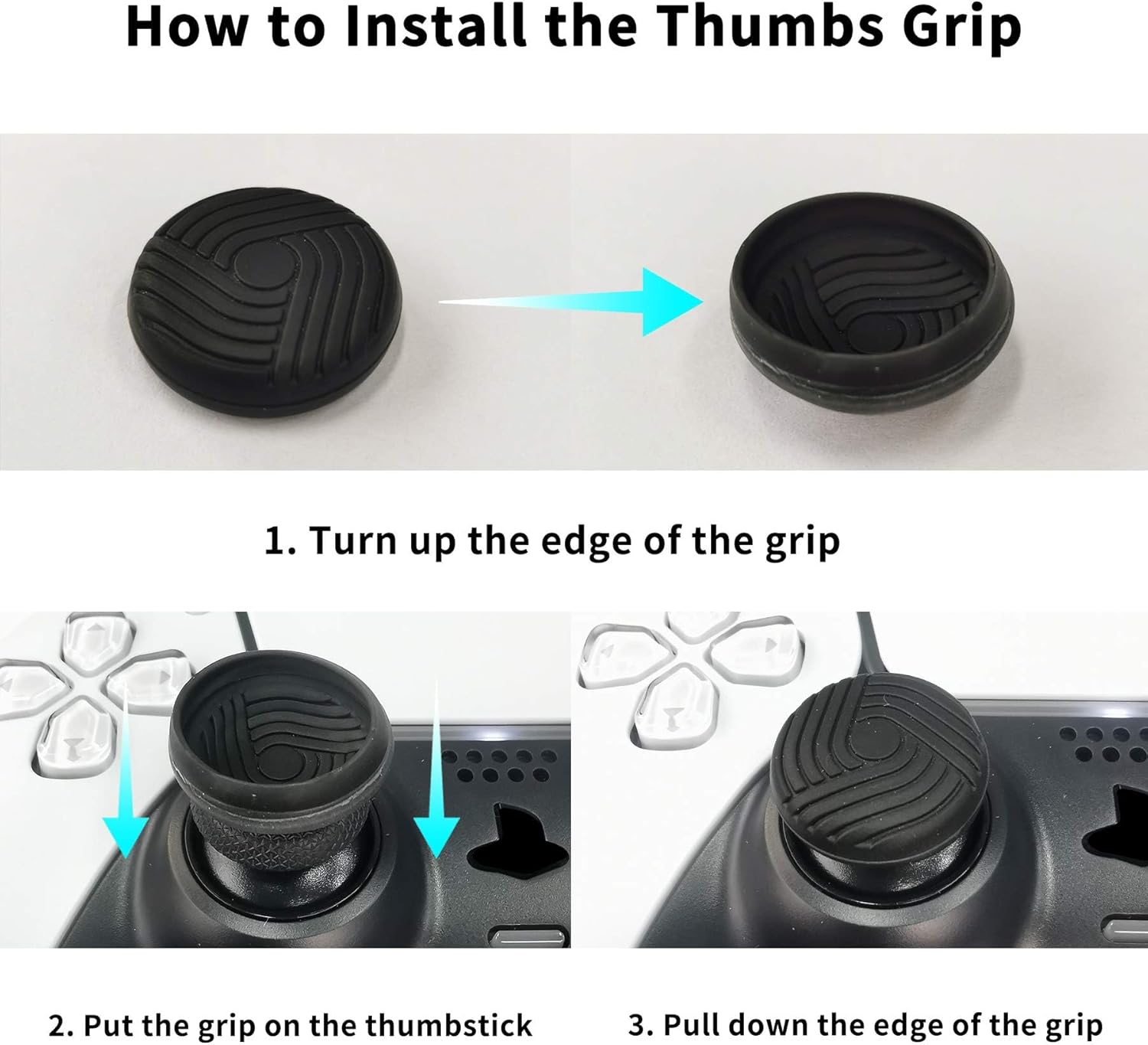 How to Install the Thumbs Grip

1. Turn up the edge of the grip

2. Put the grip on the thumbstick

3. Pull down the edge of the grip