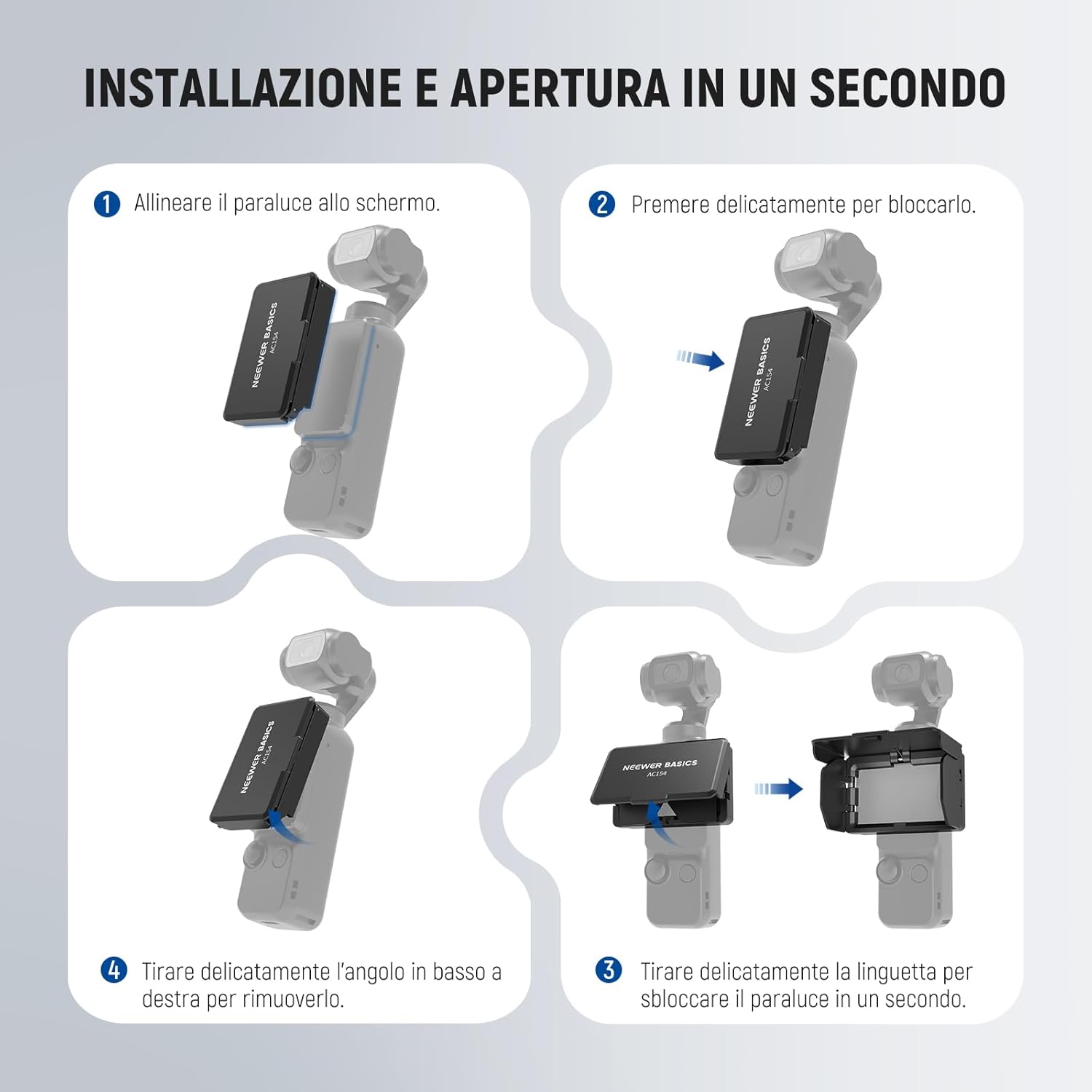 INSTALLAZIONE E APERTURA IN UN SECONDO

1 Allineare il paraluce allo schermo.

NEEWER BASICS
AC154

2 Premere delicatamente per bloccarlo.

NEEWER BASICS
AC154

NEEWER BASICS
AC154

4 Tirare delicatamente l'angolo in basso a destra per rimuoverlo.

NEEWER BASICS
AC154

3 Tirare delicatamente la linguetta per sbloccare il paraluce in un secondo.