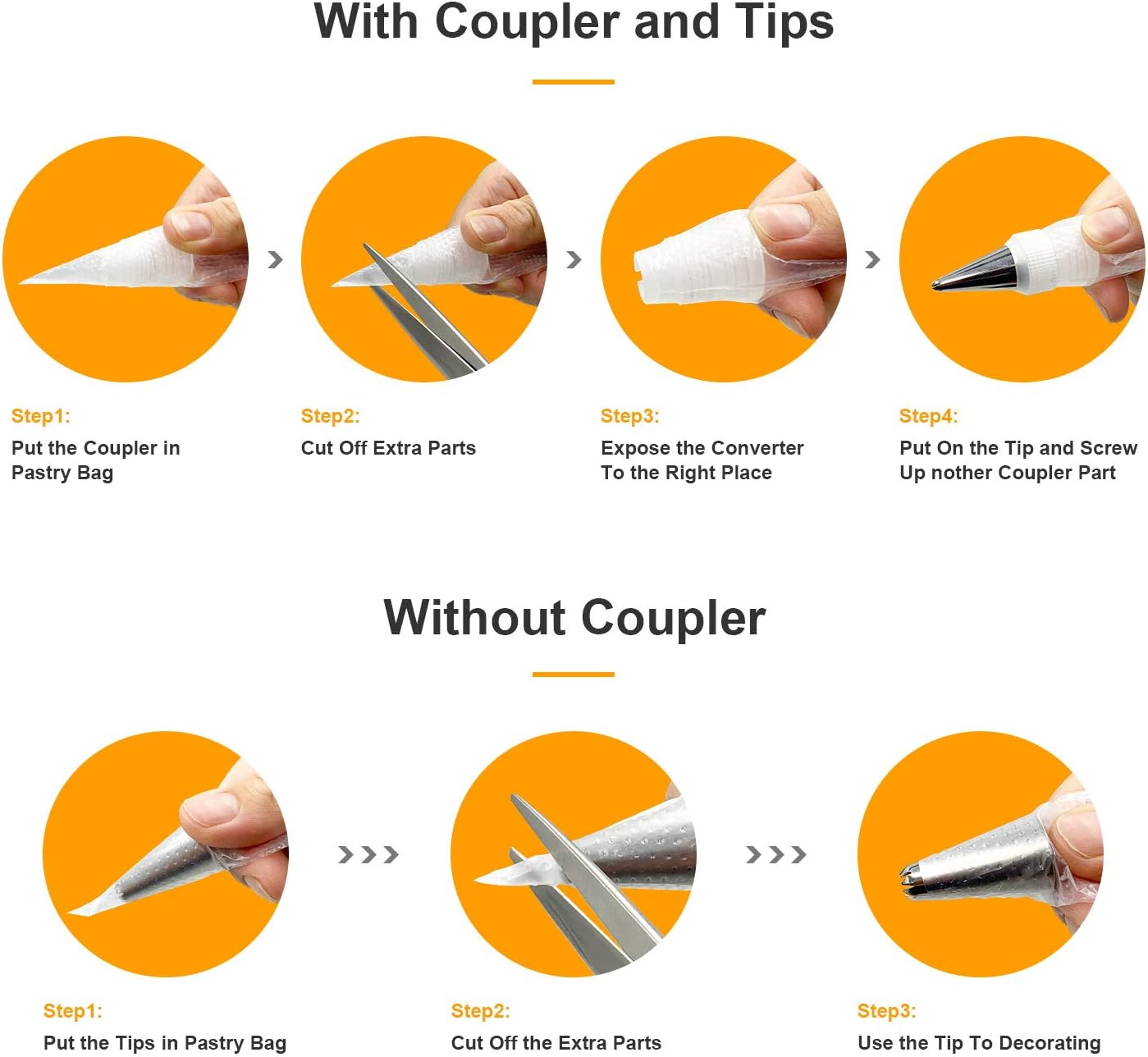 With Coupler and Tips

Step1:
Put the Coupler in Pastry Bag

Step2:
Cut Off Extra Parts

Step3:
Expose the Converter To the Right Place

Step4:
Put On the Tip and Screw Up nother Coupler Part

Without Coupler

Step1:
Put the Tips in Pastry Bag

Step2:
Cut Off the Extra Parts

Step3:
Use the Tip To Decorating