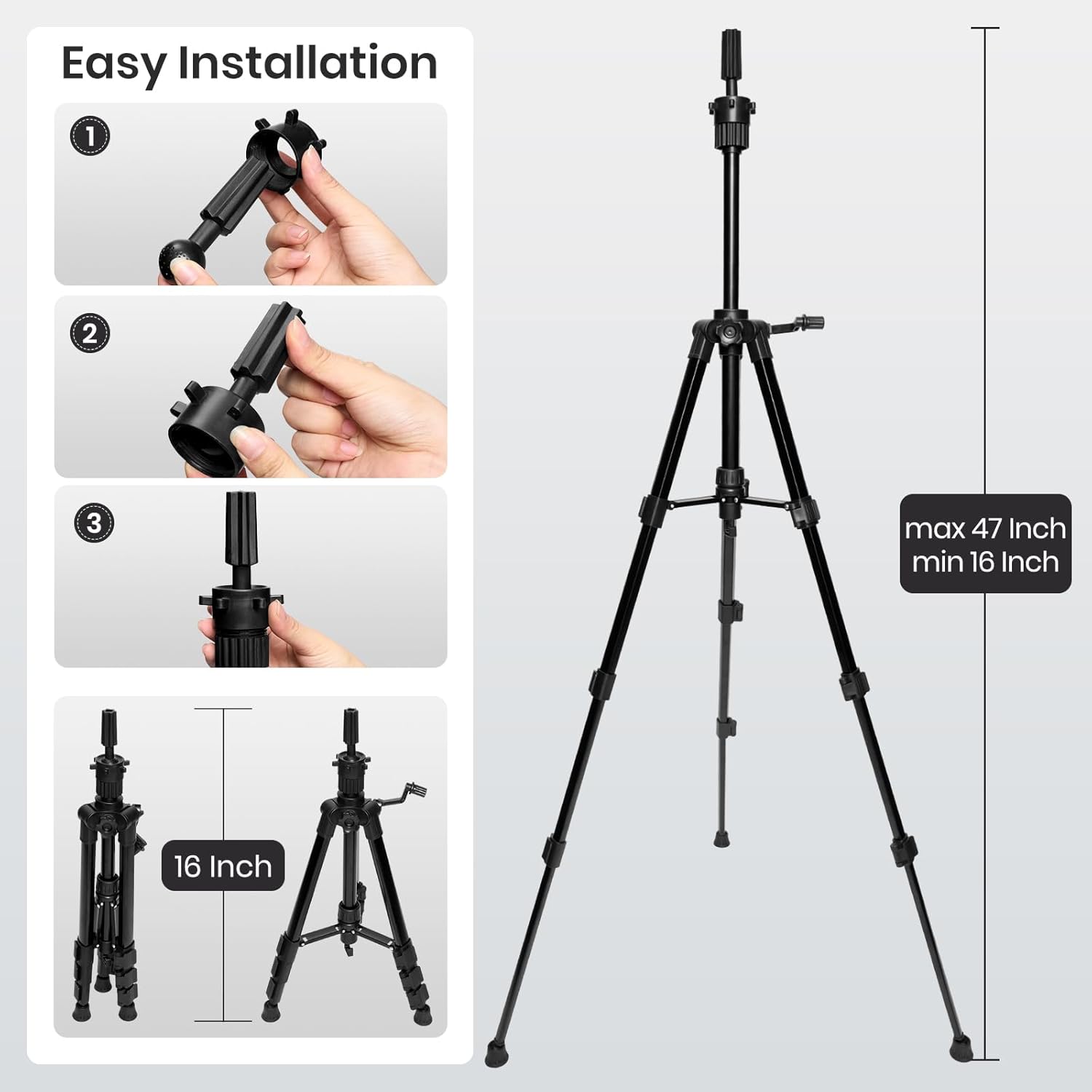 Easy Installation

1

2

3

16 Inch

max 47 Inch
min 16 Inch