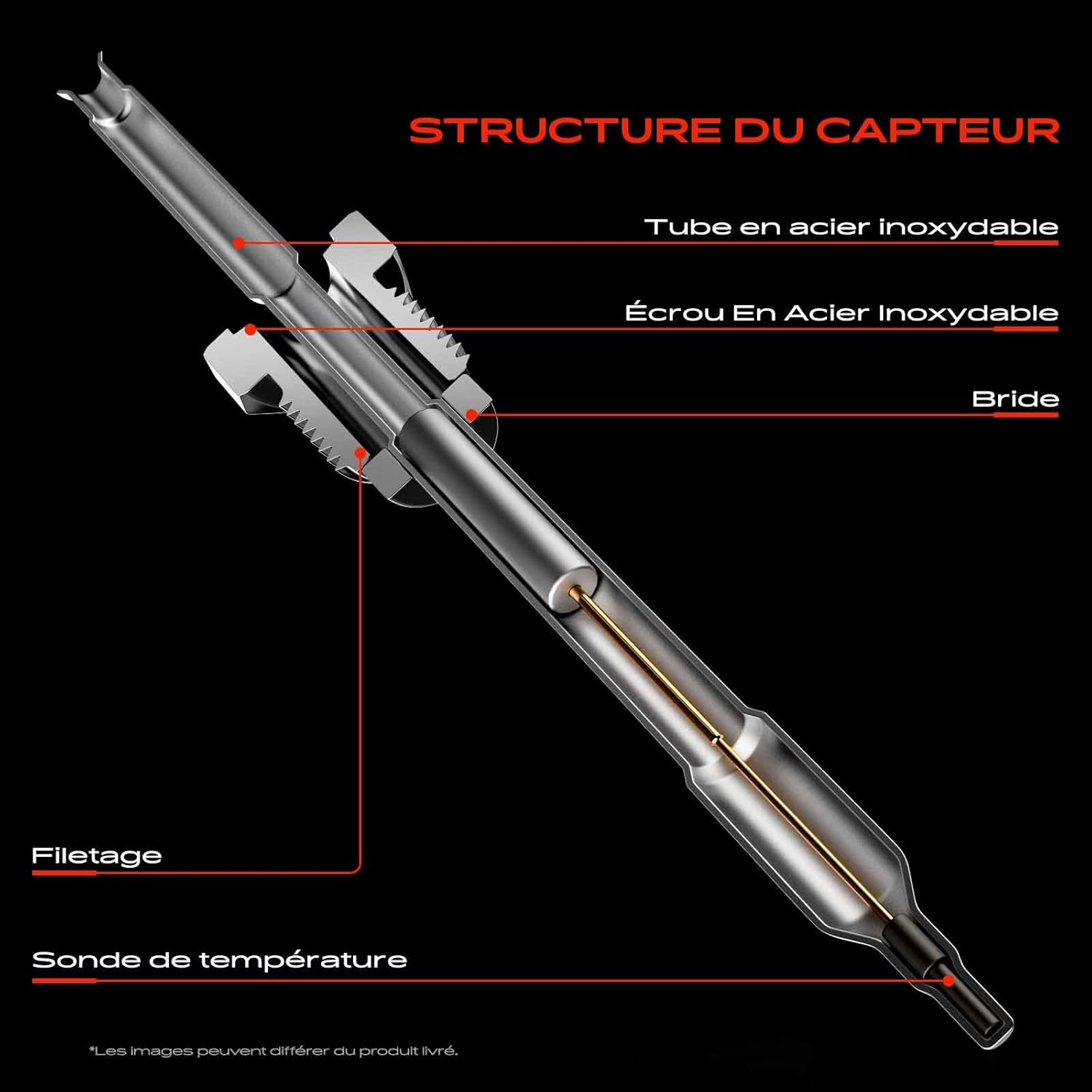 STRUCTURE DU CAPTEUR

Tube en acier inoxydable

Écrou En Acier Inoxydable

Bride

Filetage

Sonde de température

*Les images peuvent différer du produit livré.