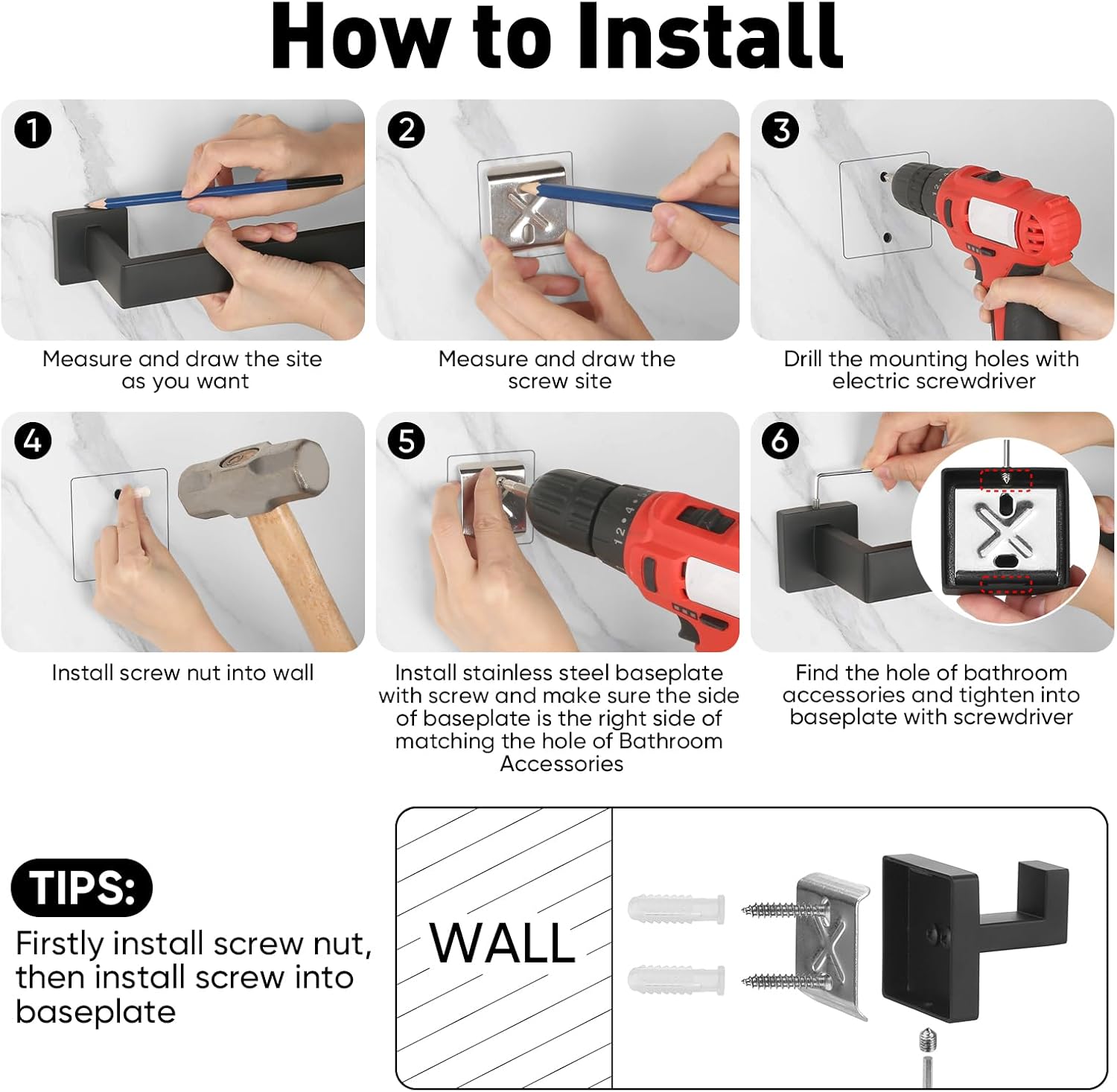 How to Install

1
Measure and draw the site as you want

2
Measure and draw the screw site

3
Drill the mounting holes with electric screwdriver

4
Install screw nut into wall

5
Install stainless steel baseplate with screw and make sure the side of baseplate is the right side of matching the hole of Bathroom Accessories

6
Find the hole of bathroom accessories and tighten into baseplate with screwdriver

TIPS:
Firstly install screw nut, then install screw into baseplate

WALL