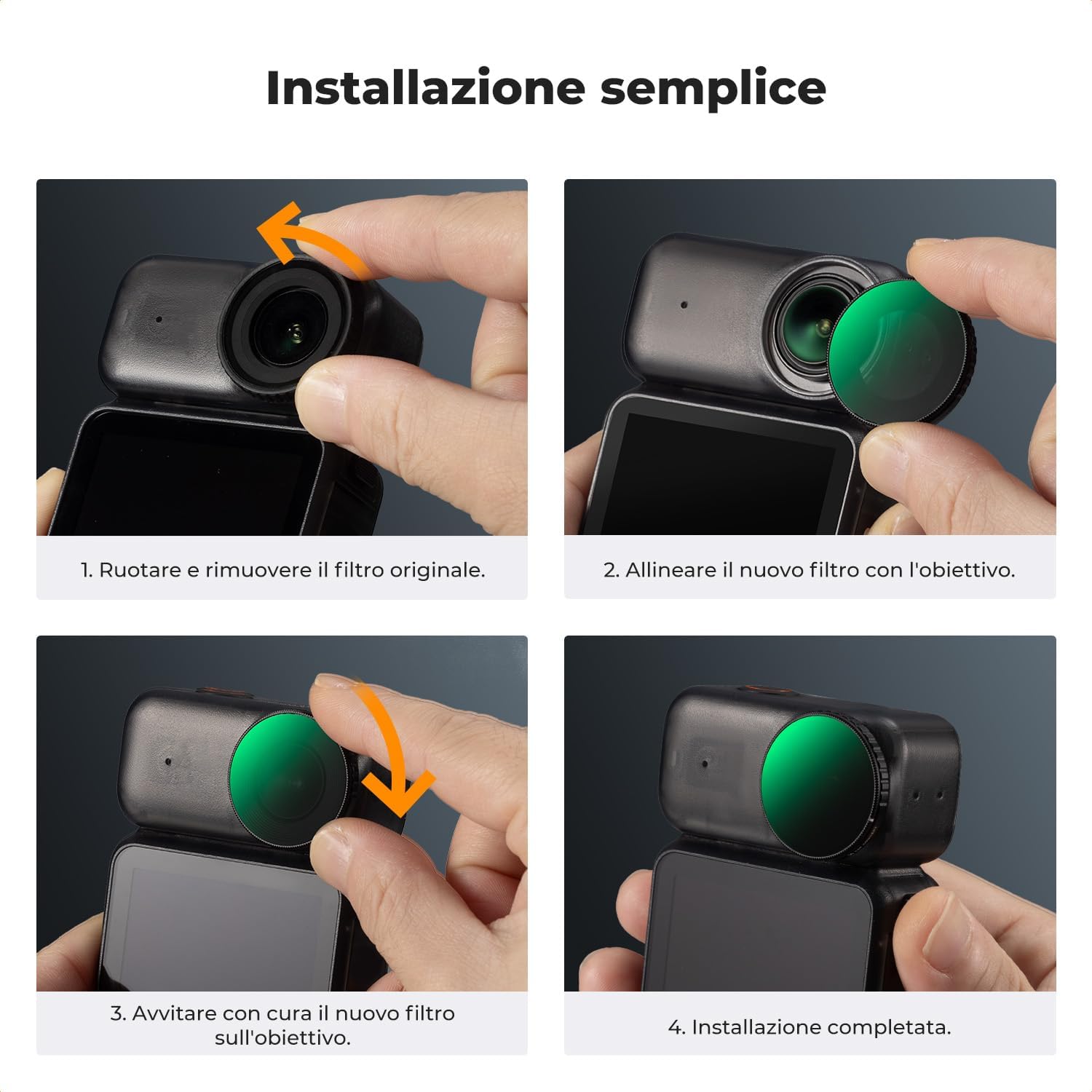 Installazione semplice

1. Ruotare e rimuovere il filtro originale.

2. Allineare il nuovo filtro con l'obiettivo.

3. Avvitare con cura il nuovo filtro sull'obiettivo.

4. Installazione completata.