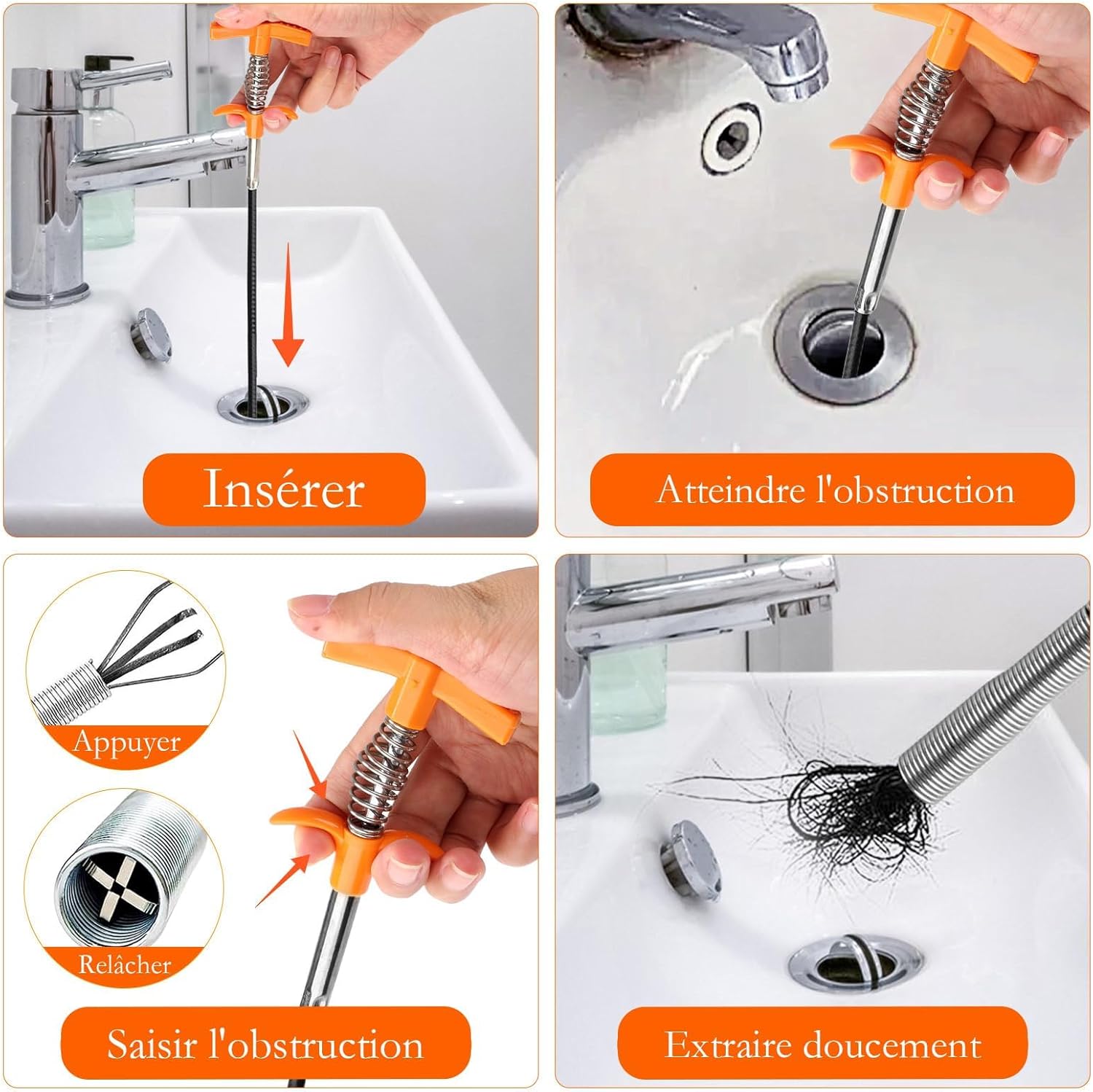 Insérer

Atteindre l'obstruction

Appuyer

Relâcher

Saisir l'obstruction

Extraire doucement