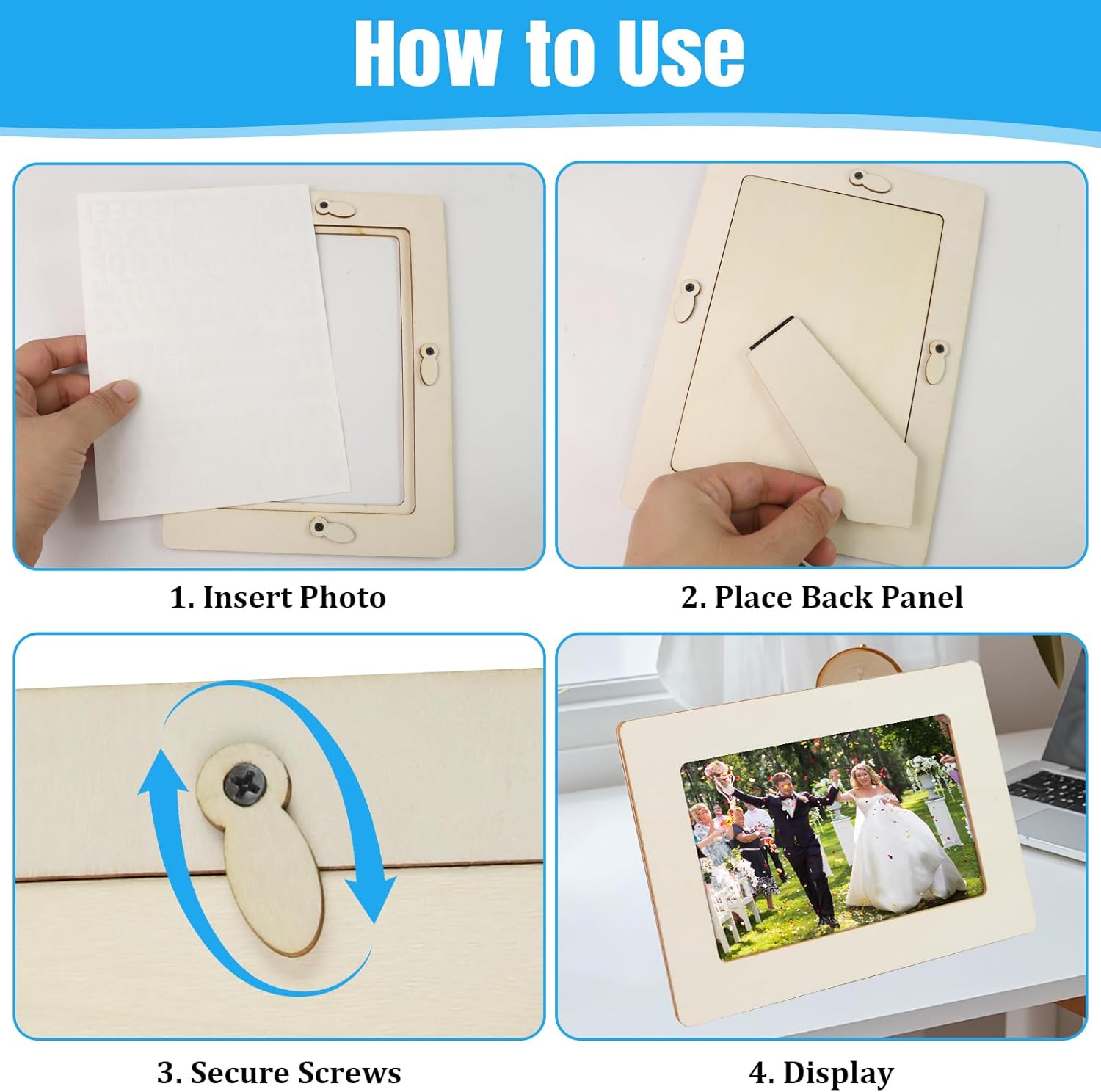 How to Use

1. Insert Photo

2. Place Back Panel

3. Secure Screws

4. Display