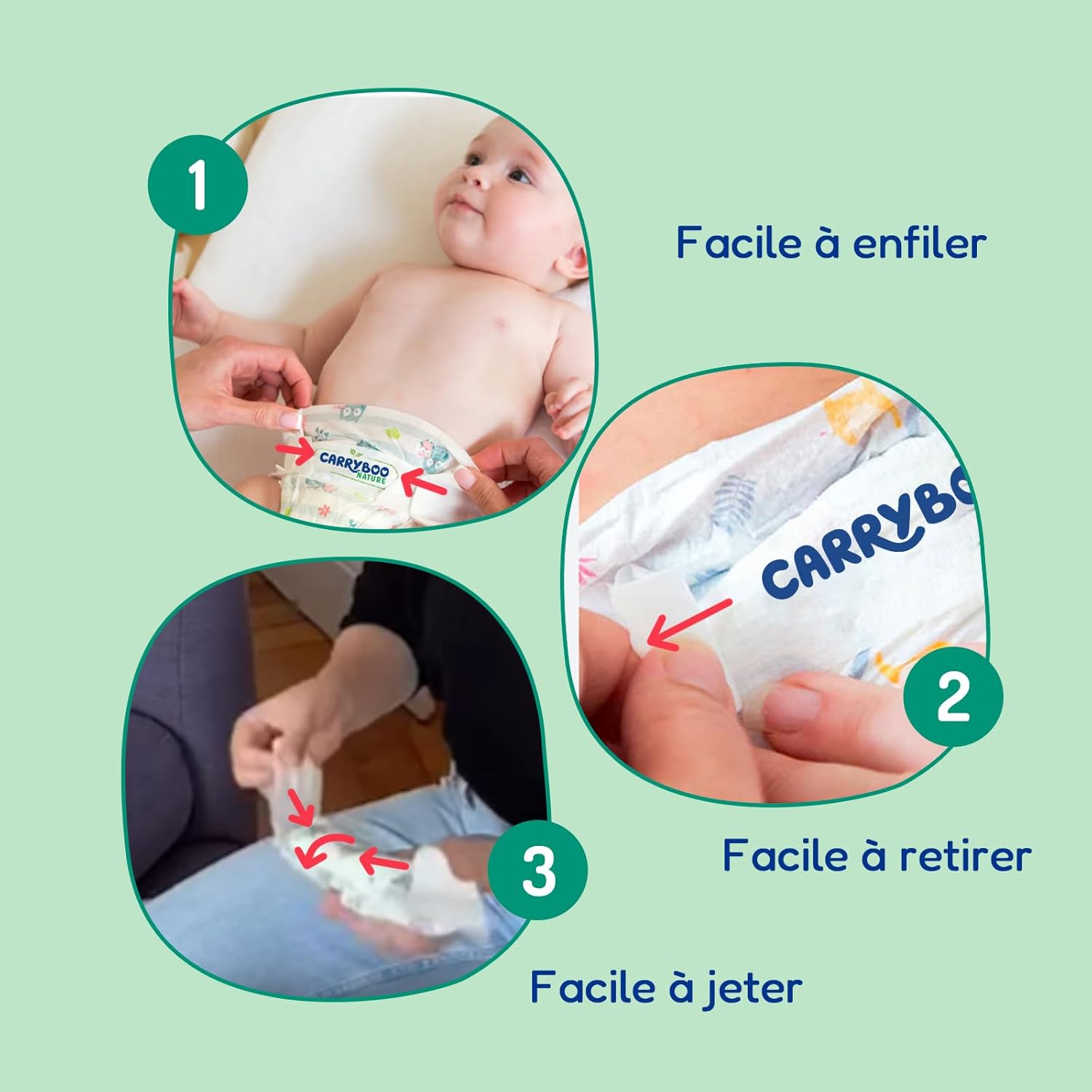 1

CARRYBOO NATURE

Facile à enfiler

CARRYBO

2

Facile à retirer

3

Facile à jeter