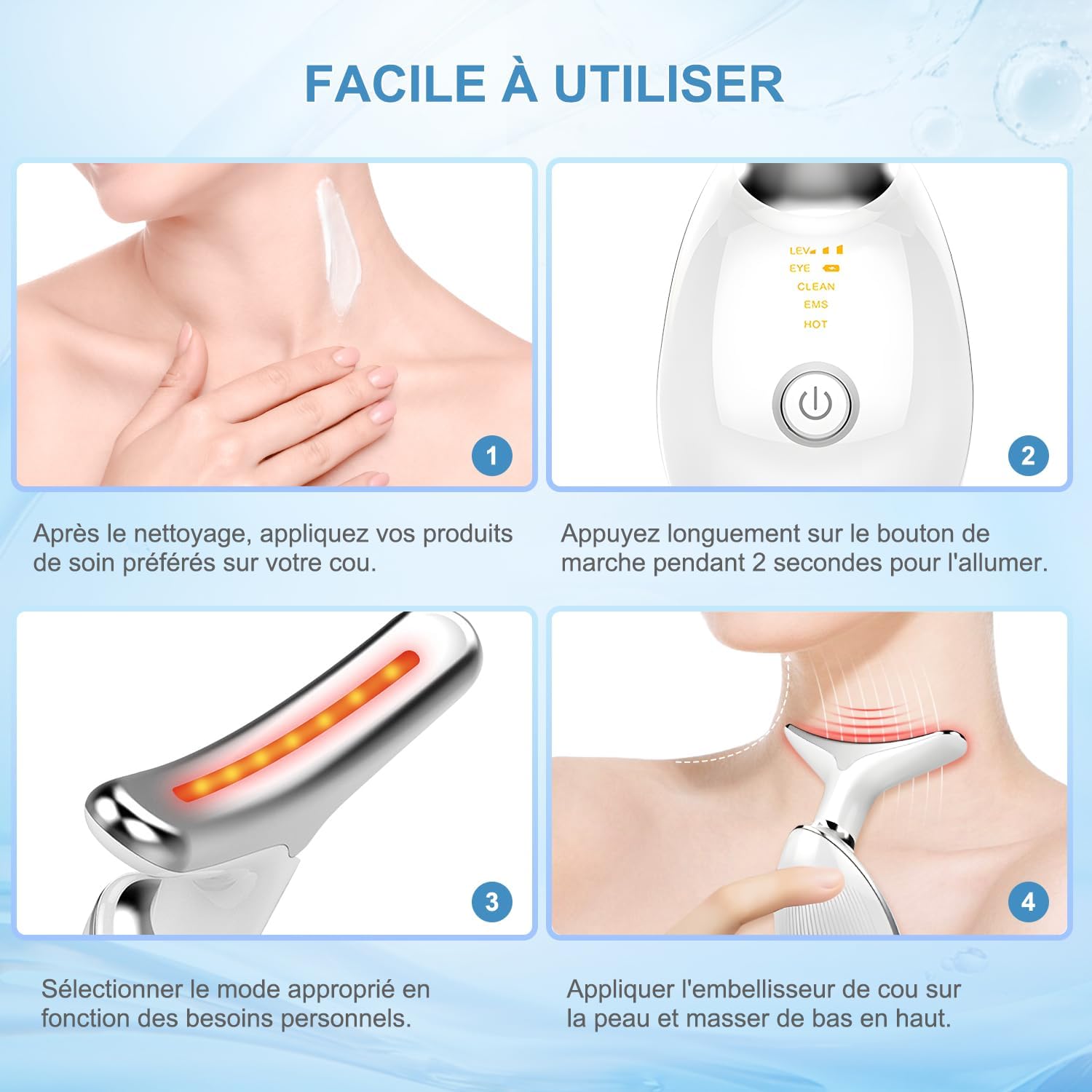 FACILE À UTILISER

1

LEV
EYE
CLEAN
EMS
HOT

2

Après le nettoyage, appliquez vos produits de soin préférés sur votre cou.

Appuyez longuement sur le bouton de marche pendant 2 secondes pour l'allumer.

3

4

Sélectionner le mode approprié en fonction des besoins personnels.

Appliquer l'embellisseur de cou sur la peau et masser de bas en haut.