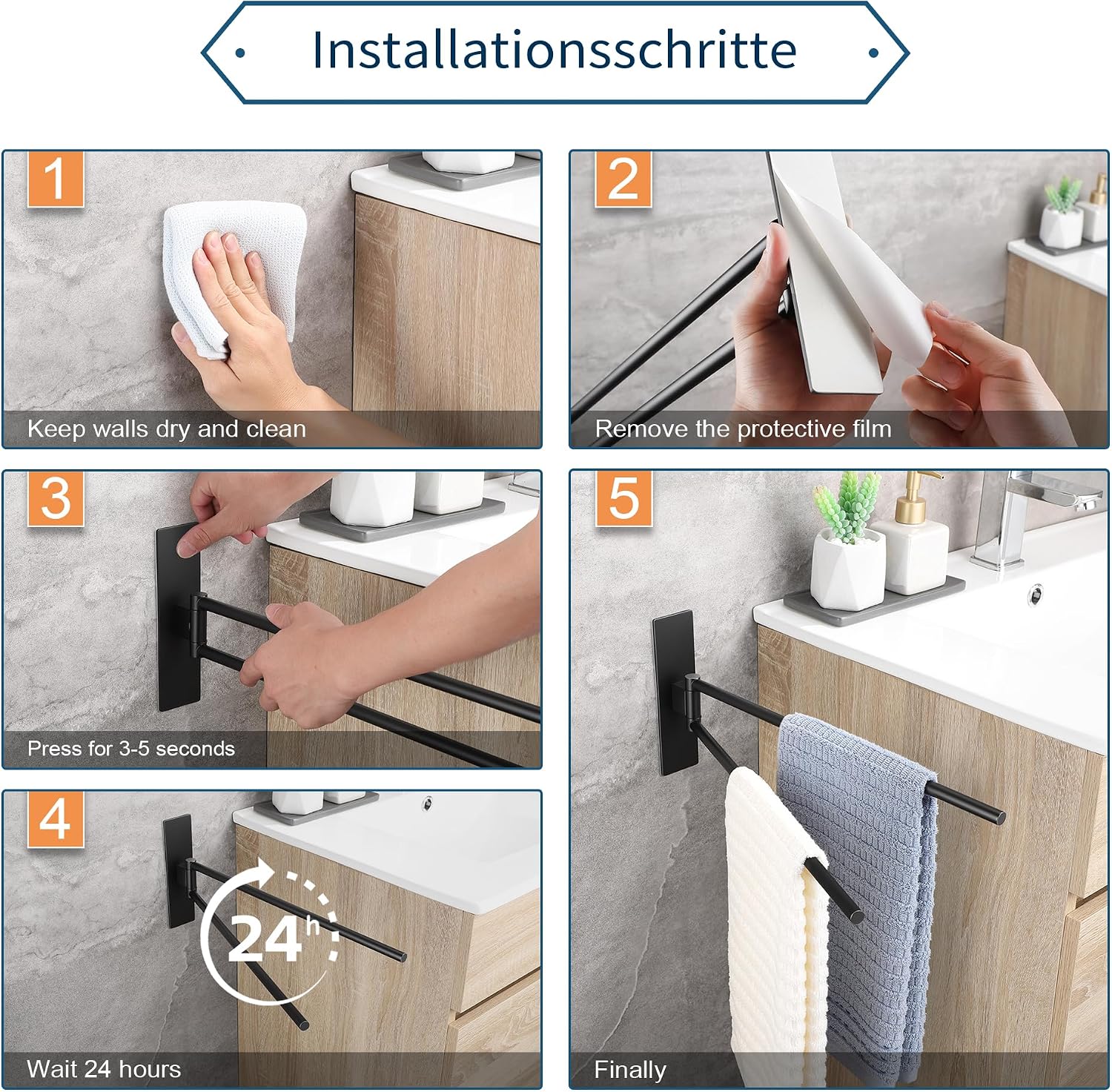 Installationsschritte

1

Keep walls dry and clean

2

Remove the protective film

3

Press for 3-5 seconds

4

24h

Wait 24 hours

5

Finally