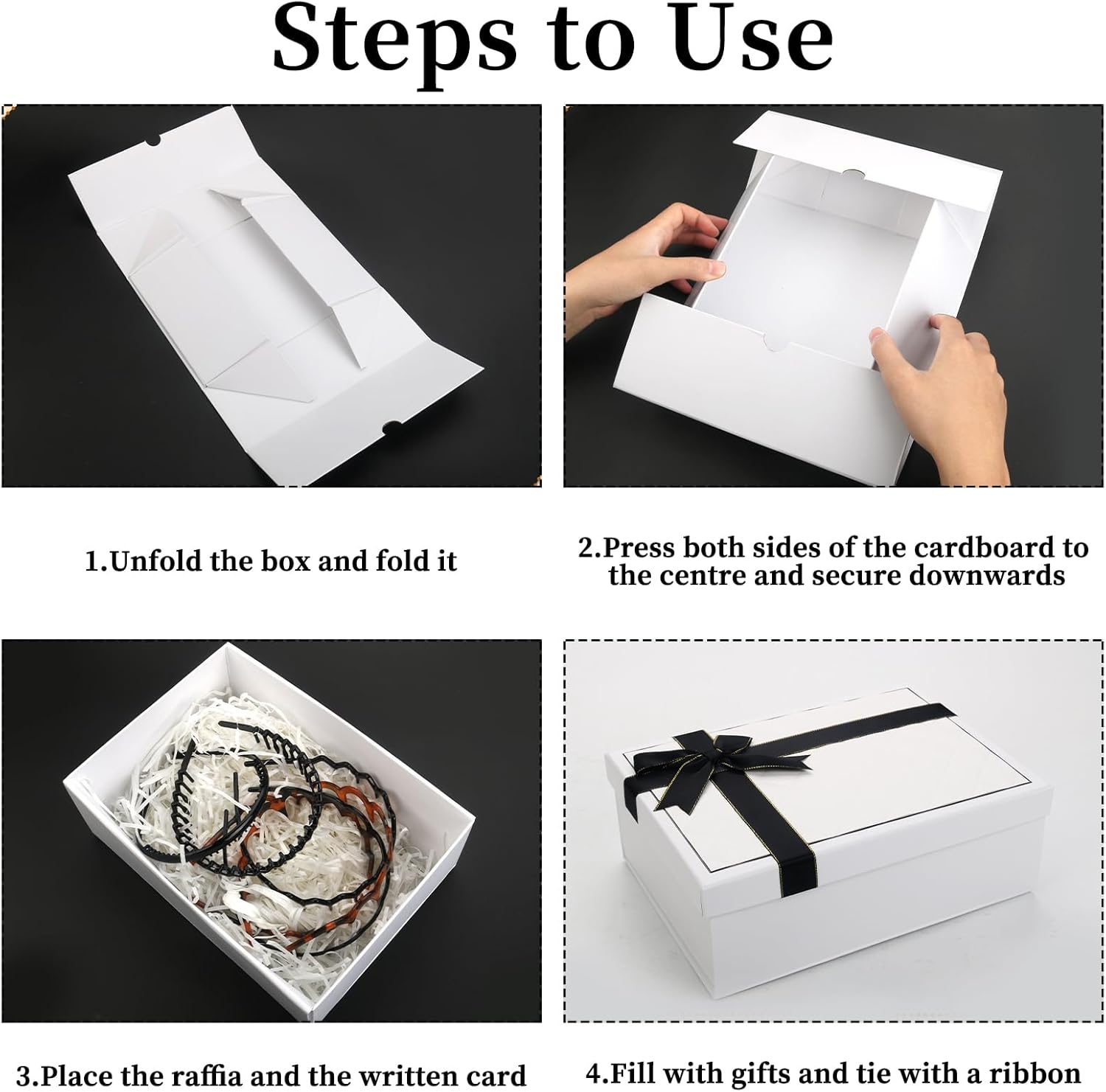 Steps to Use

1.Unfold the box and fold it

2.Press both sides of the cardboard to the centre and secure downwards

3.Place the raffia and the written card

4.Fill with gifts and tie with a ribbon