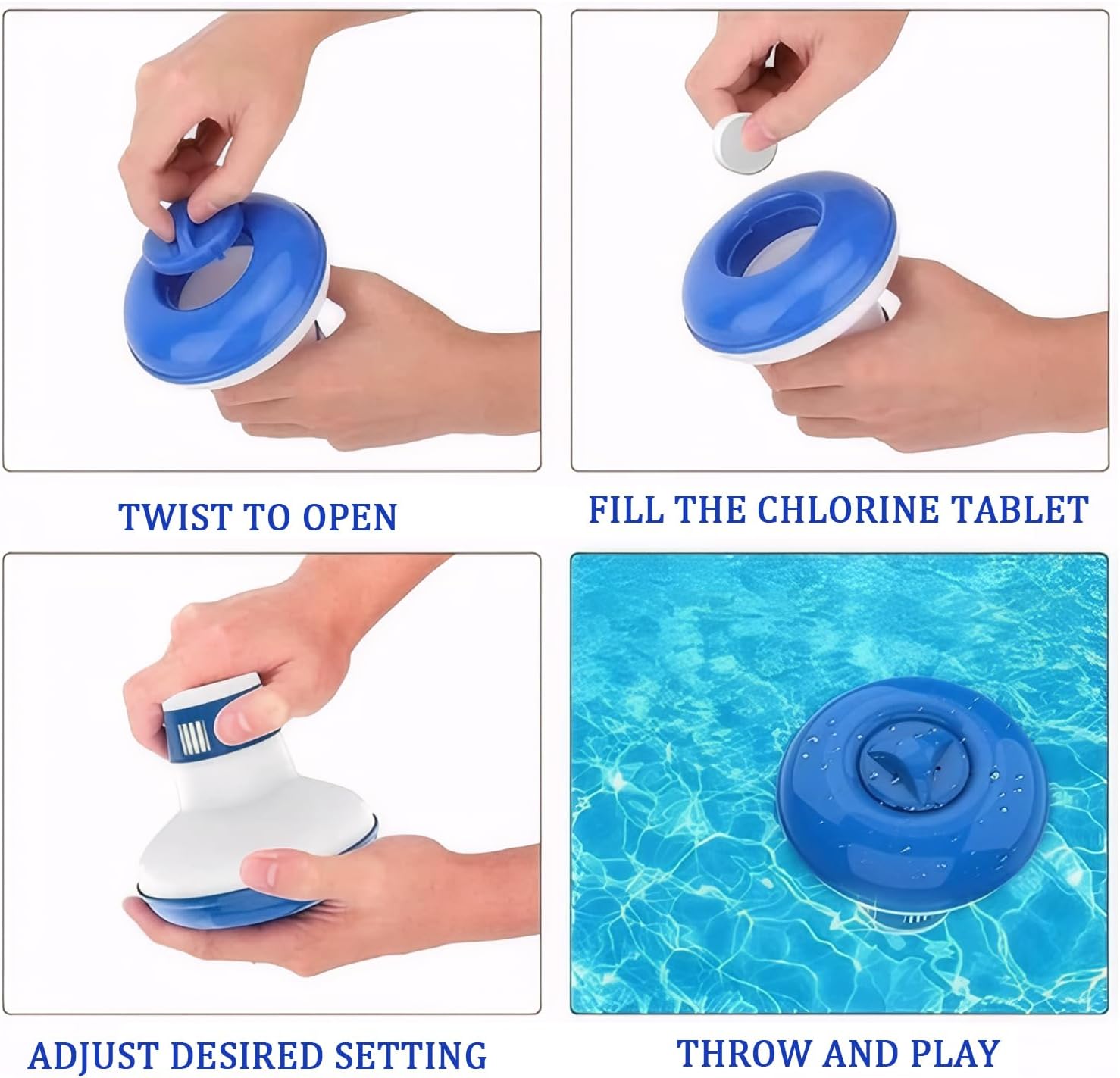 TWIST TO OPEN

FILL THE CHLORINE TABLET

ADJUST DESIRED SETTING

THROW AND PLAY