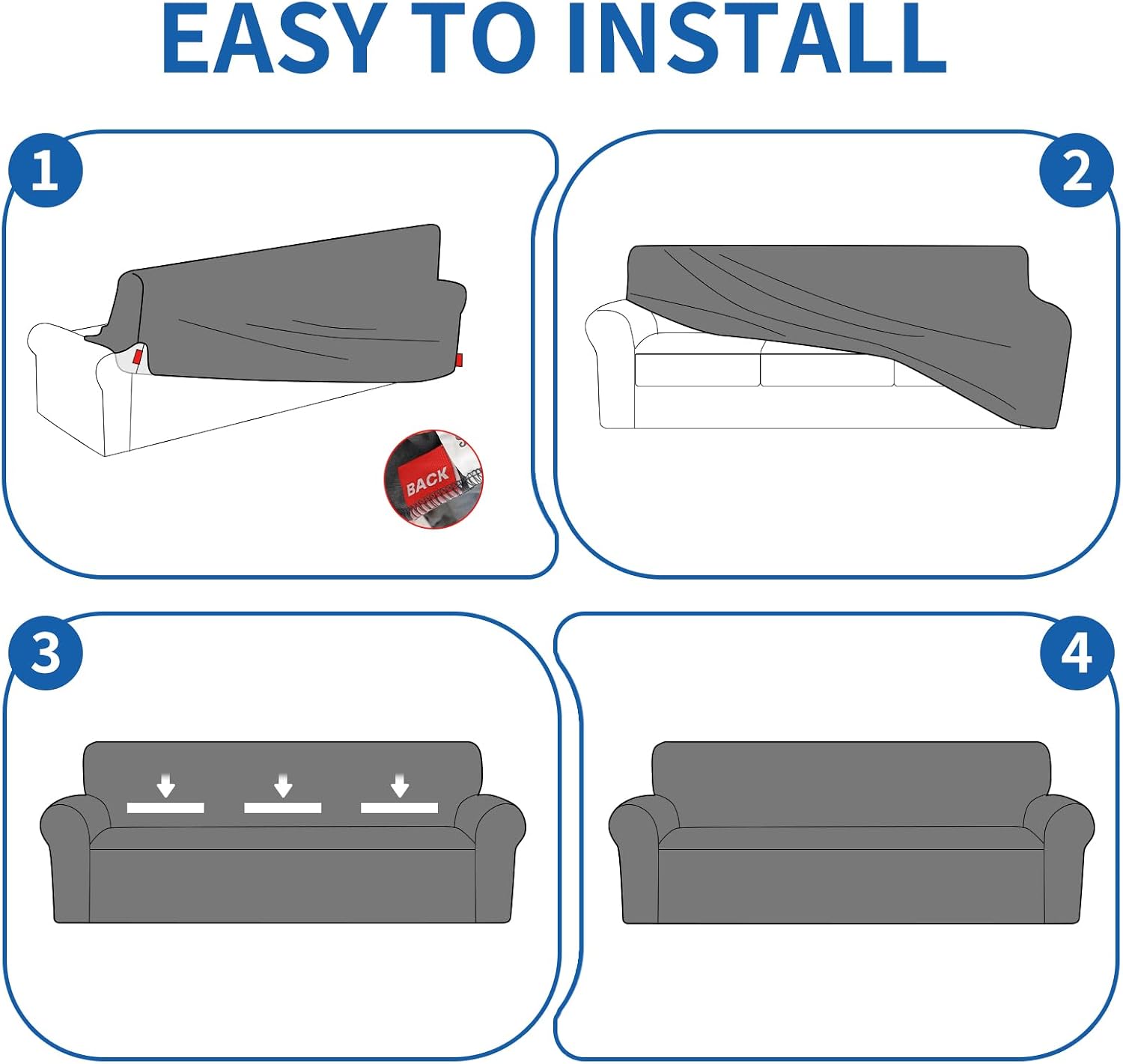 EASY TO INSTALL

1

BACK

2

3

4