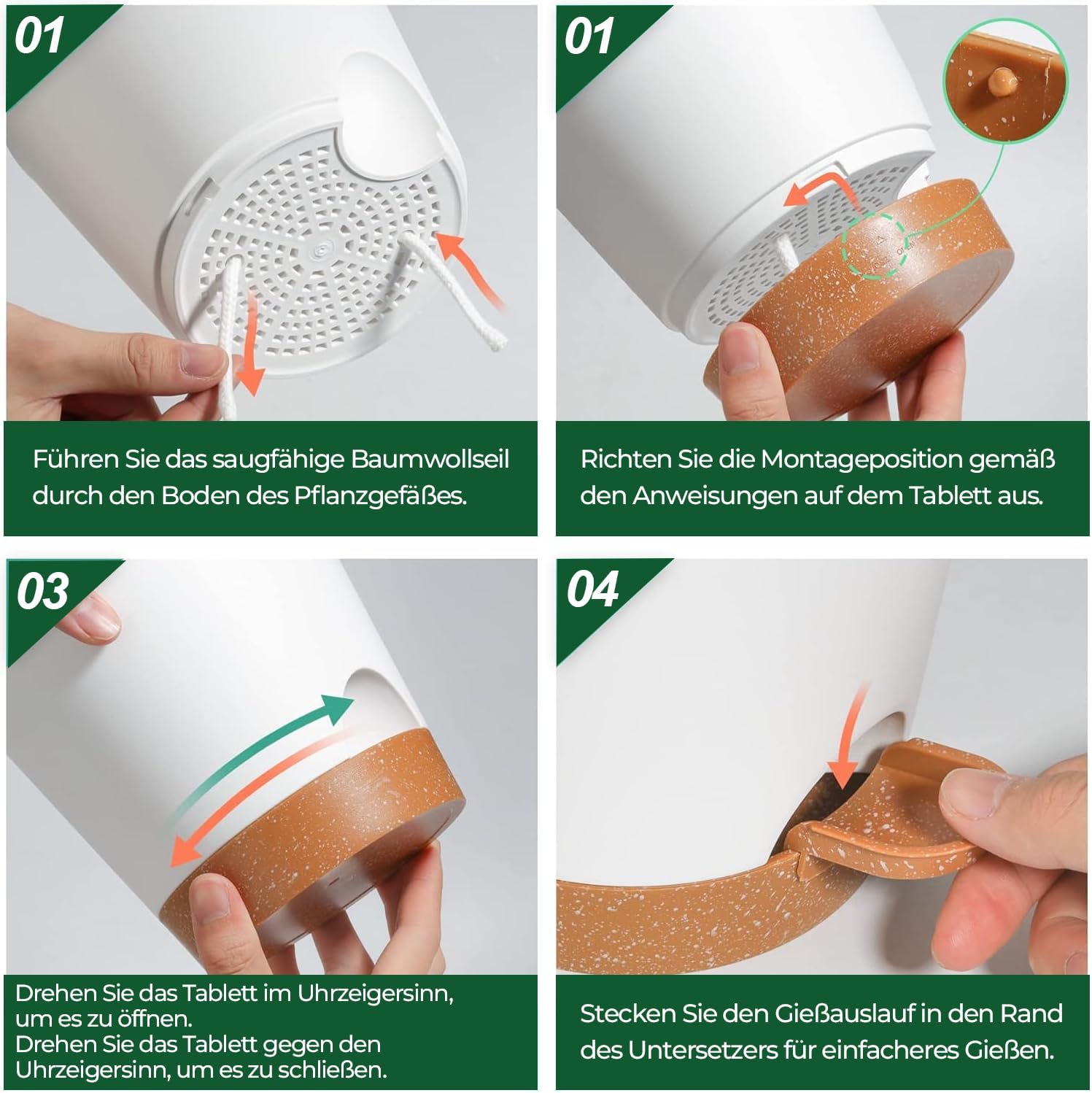 01

Führen Sie das saugfähige Baumwollseil durch den Boden des Pflanzgefäßes.

01

Richten Sie die Montageposition gemäß den Anweisungen auf dem Tablett aus.

03

Drehen Sie das Tablett im Uhrzeigersinn, um es zu öffnen.
Drehen Sie das Tablett gegen den Uhrzeigersinn, um es zu schließen.

04

Stecken Sie den Gießauslauf in den Rand des Untersetzers für einfacheres Gießen.