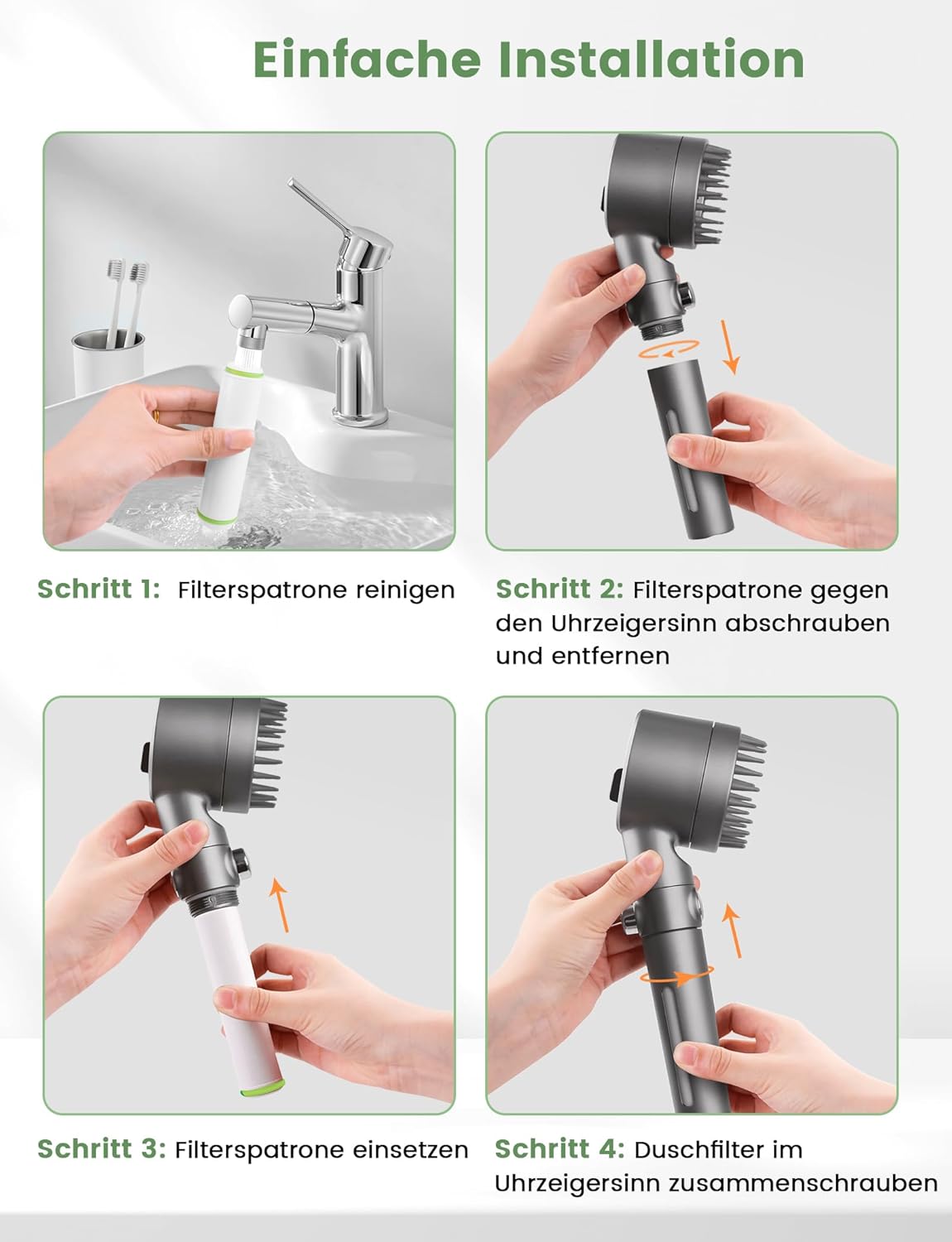 Einfache Installation

Schritt 1: Filterspatrone reinigen

Schritt 2: Filterspatrone gegen den Uhrzeigersinn abschrauben und entfernen

Schritt 3: Filterspatrone einsetzen

Schritt 4: Duschfilter im Uhrzeigersinn zusammenschrauben