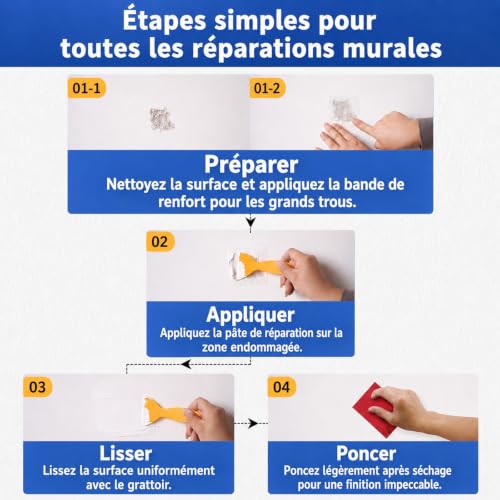 Étapes simples pour toutes les réparations murales

01-1

01-2

Préparer
Nettoyez la surface et appliquez la bande de renfort pour les grands trous.

02

Appliquer
Appliquez la pâte de réparation sur la zone endommagée.

03

Lisser
Lissez la surface uniformément avec le grattoir.

04

Poncer
Poncez légèrement après séchage pour une finition impeccable.