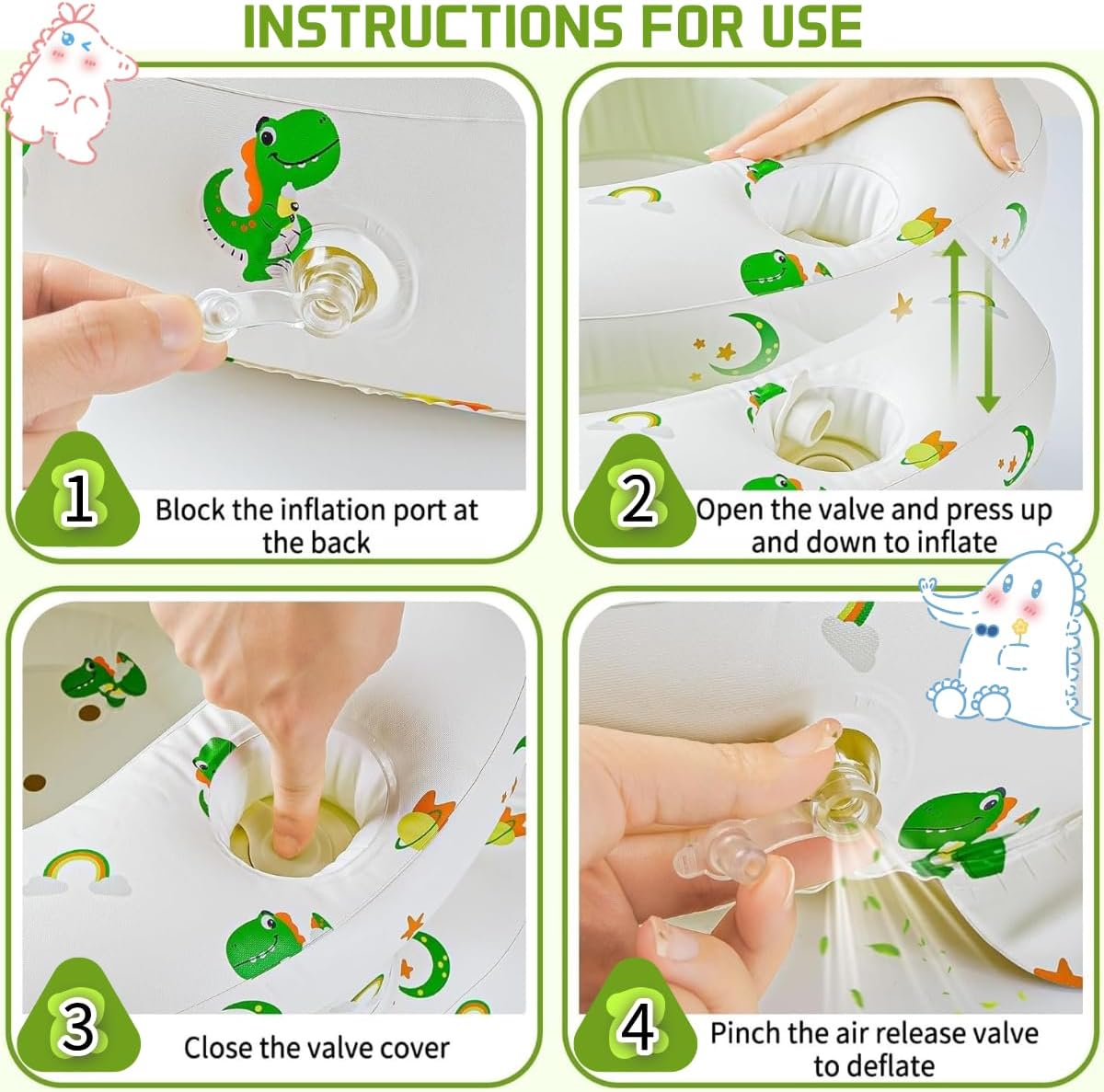 INSTRUCTIONS FOR USE

1
Block the inflation port at the back

2
Open the valve and press up and down to inflate

3
Close the valve cover

4
Pinch the air release valve to deflate