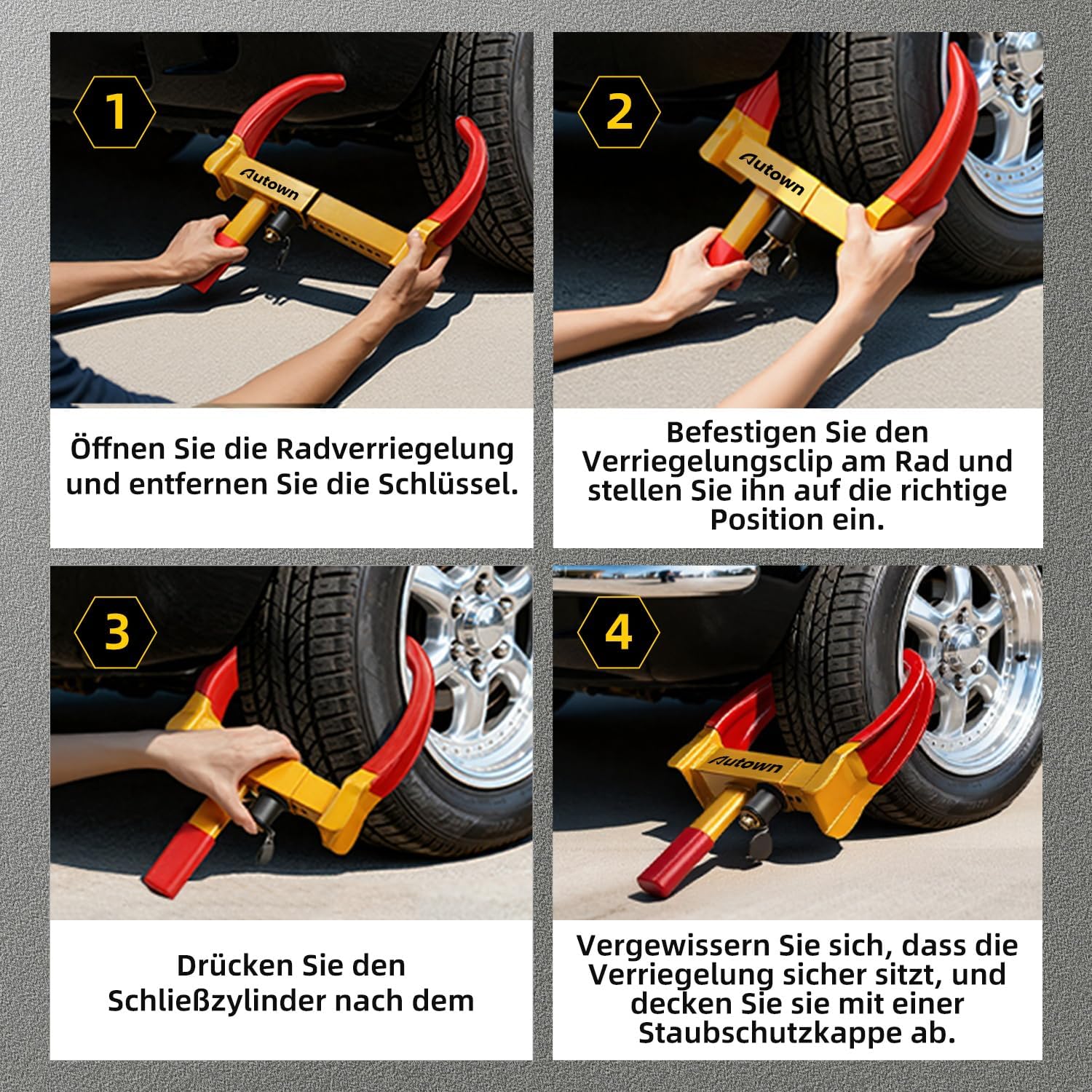 1

Autown

Öffnen Sie die Radverriegelung und entfernen Sie die Schlüssel.

2

Autown

Befestigen Sie den Verriegelungsclip am Rad und stellen Sie ihn auf die richtige Position ein.

3

Drücken Sie den Schließzylinder nach dem

4

Autown

Vergewissern Sie sich, dass die Verriegelung sicher sitzt, und decken Sie sie mit einer Staubschutzkappe ab.