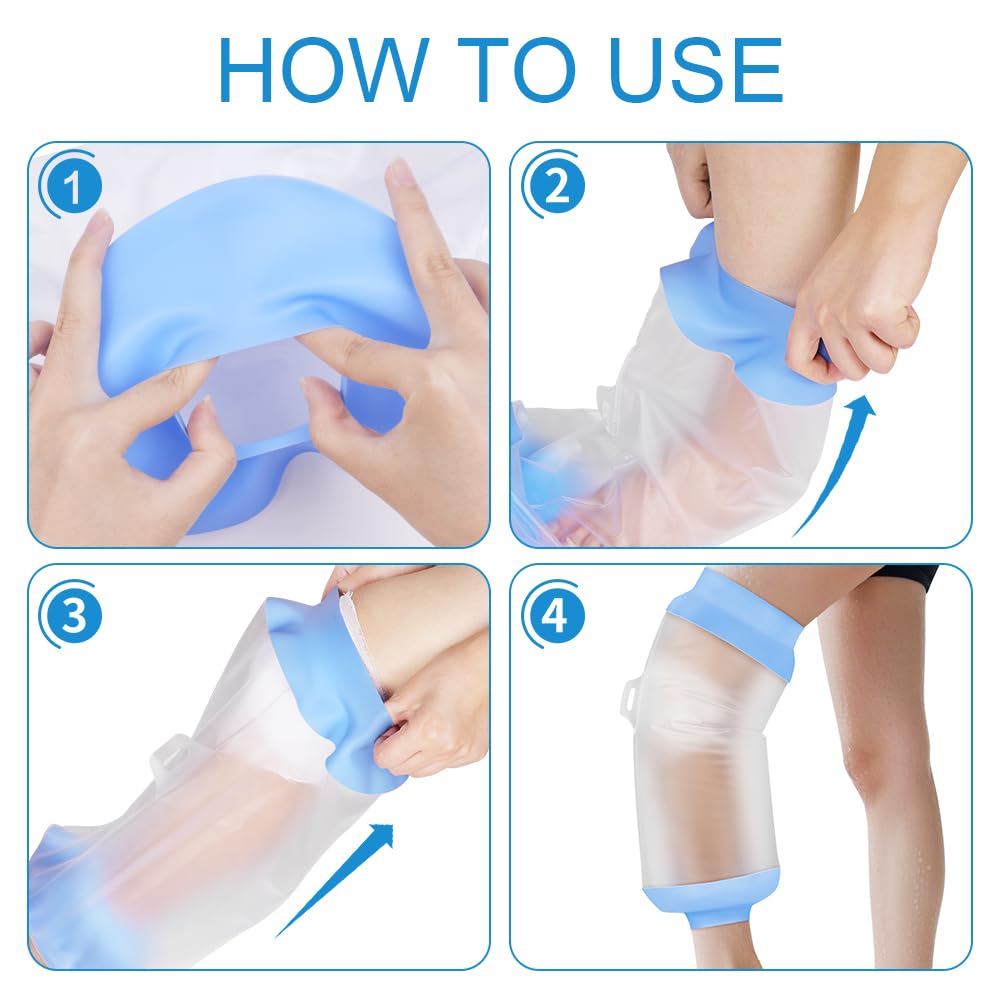 HOW TO USE

1

2

3

4