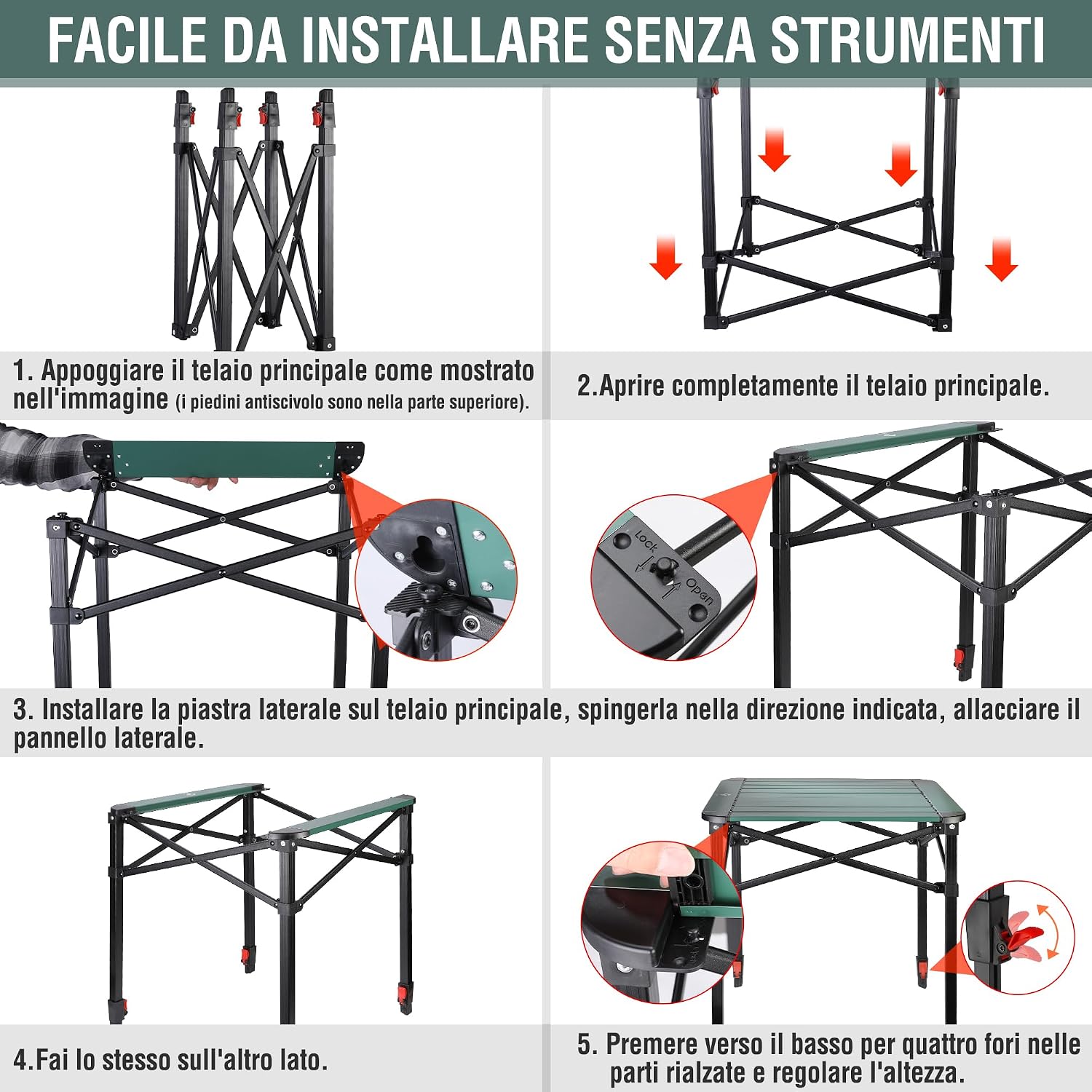 FACILE DA INSTALLARE SENZA STRUMENTI

1. Appoggiare il telaio principale come mostrato nell'immagine (i piedini antiscivolo sono nella parte superiore).

2.Aprire completamente il telaio principale.

Lock

Open

3. Installare la piastra laterale sul telaio principale, spingerla nella direzione indicata, allacciare il pannello laterale.

4.Fai lo stesso sull'altro lato.

5. Premere verso il basso per quattro fori nelle parti rialzate e regolare l'altezza.