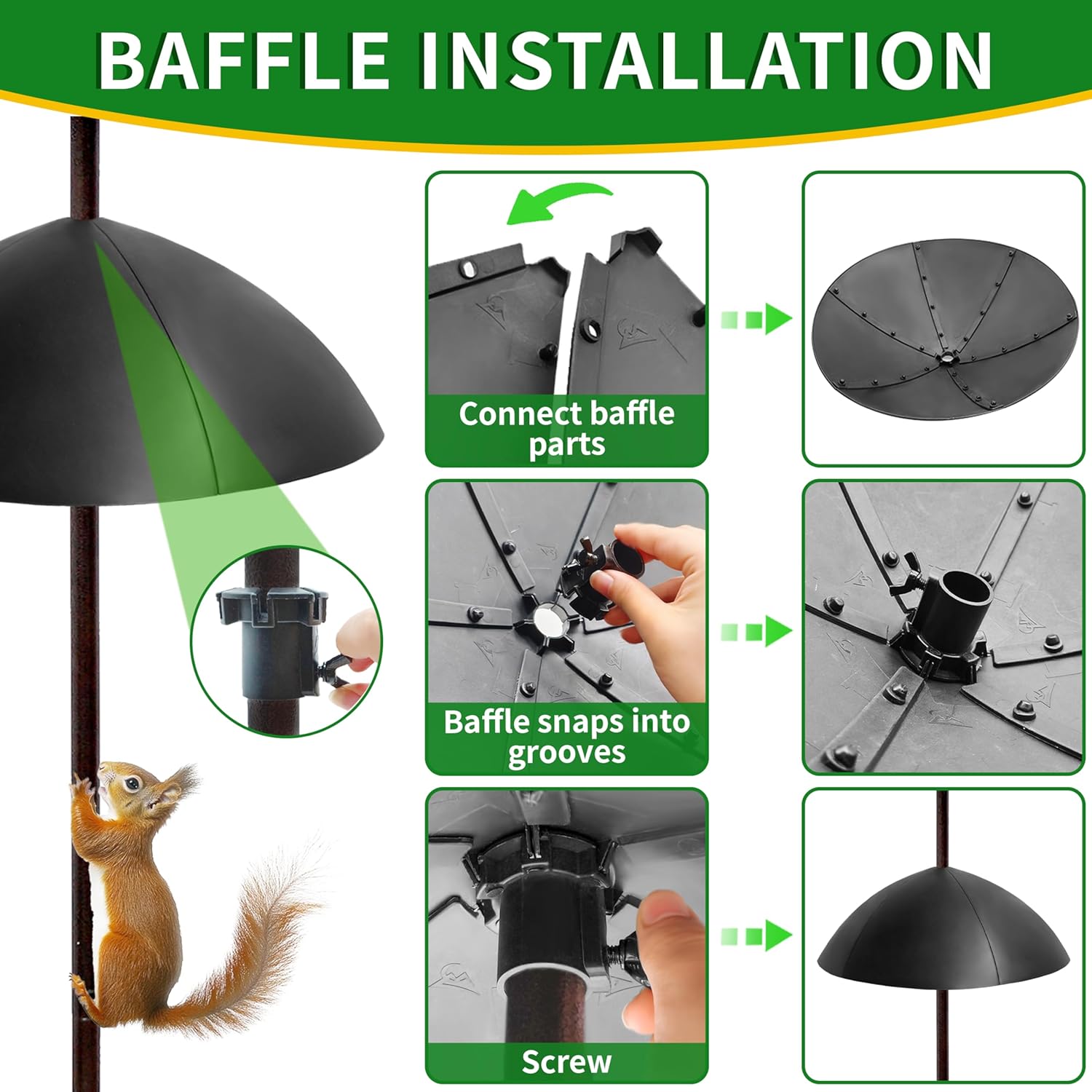 BAFFLE INSTALLATION

Connect baffle parts

Baffle snaps into grooves

Screw