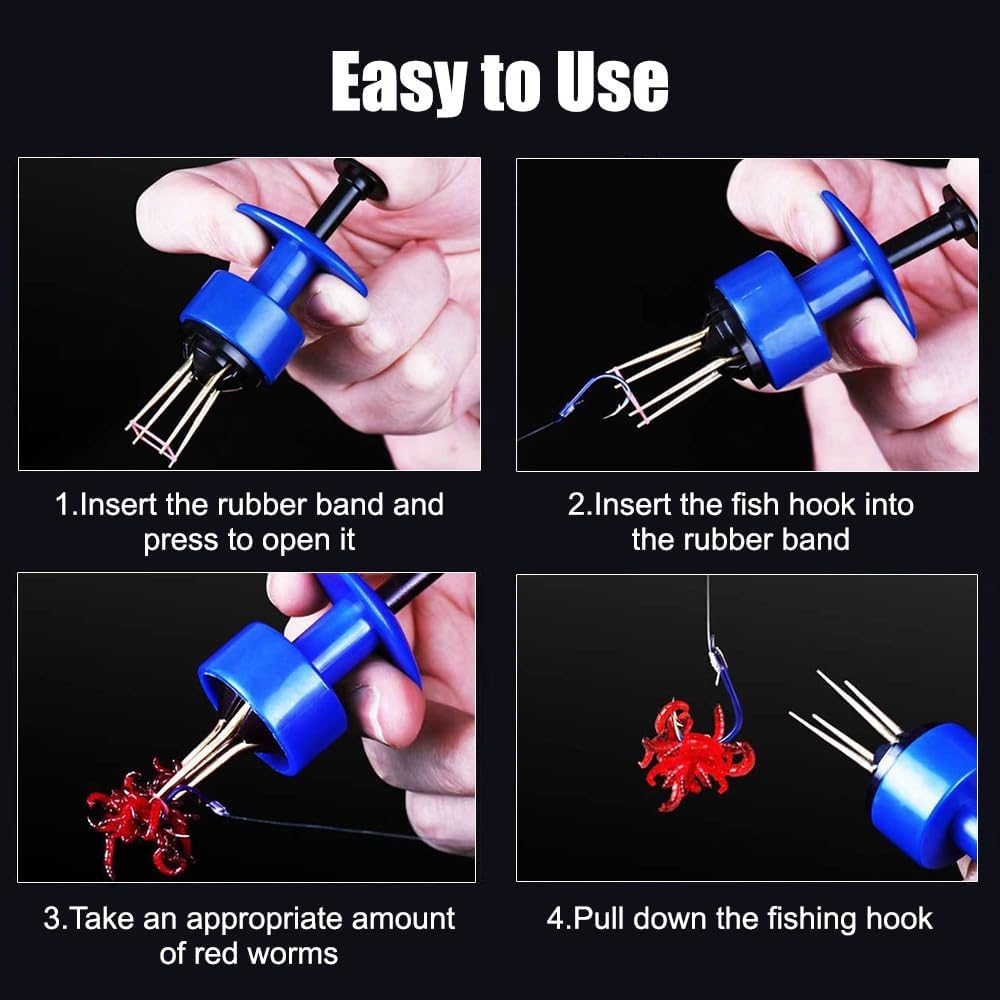 Easy to Use

1.Insert the rubber band and press to open it

2.Insert the fish hook into the rubber band

3.Take an appropriate amount of red worms

4.Pull down the fishing hook