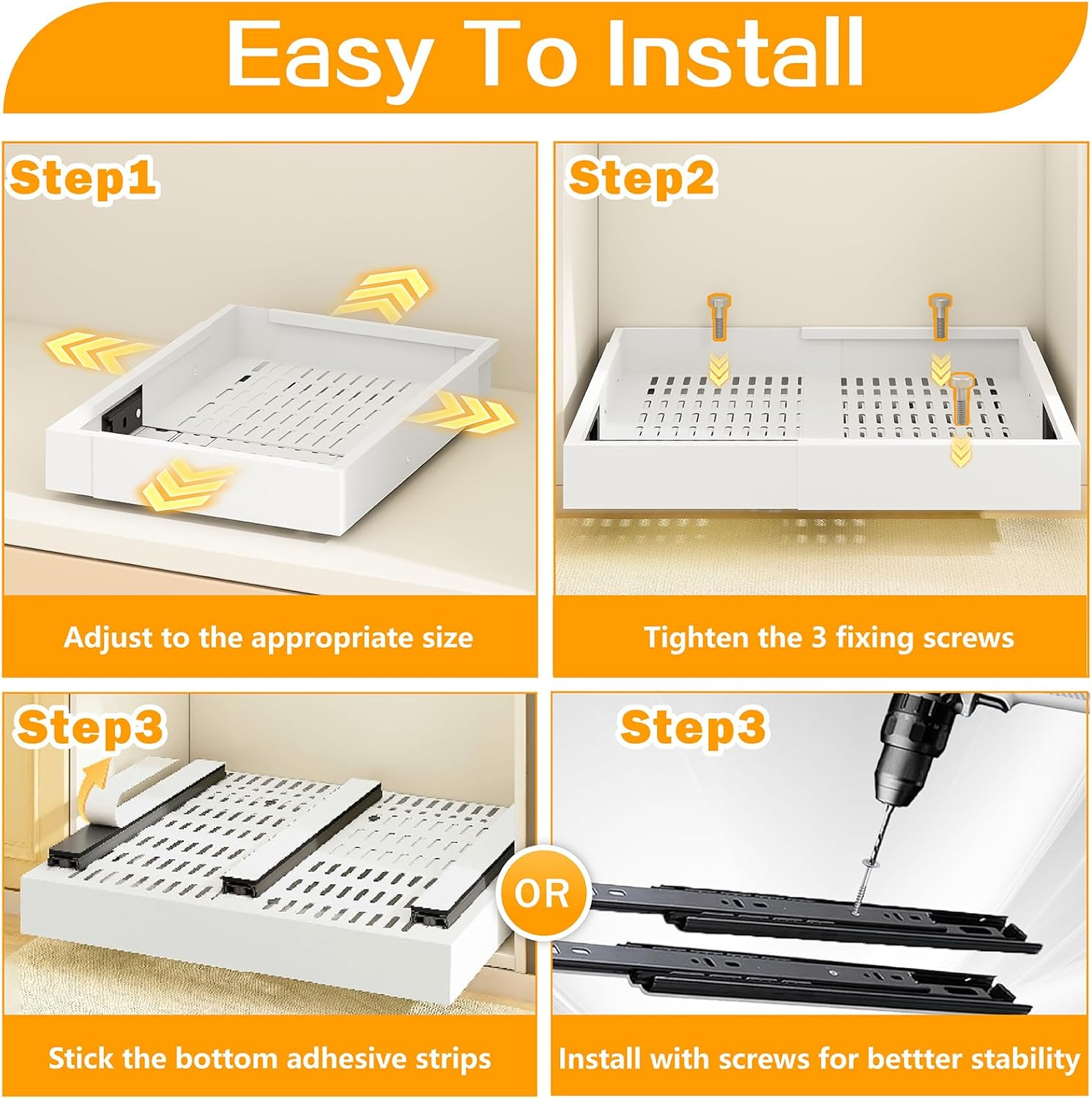 Easy To Install

Step1

Adjust to the appropriate size

Step2

Tighten the 3 fixing screws

Step3

Stick the bottom adhesive strips

OR

Step3

Install with screws for bettter stability