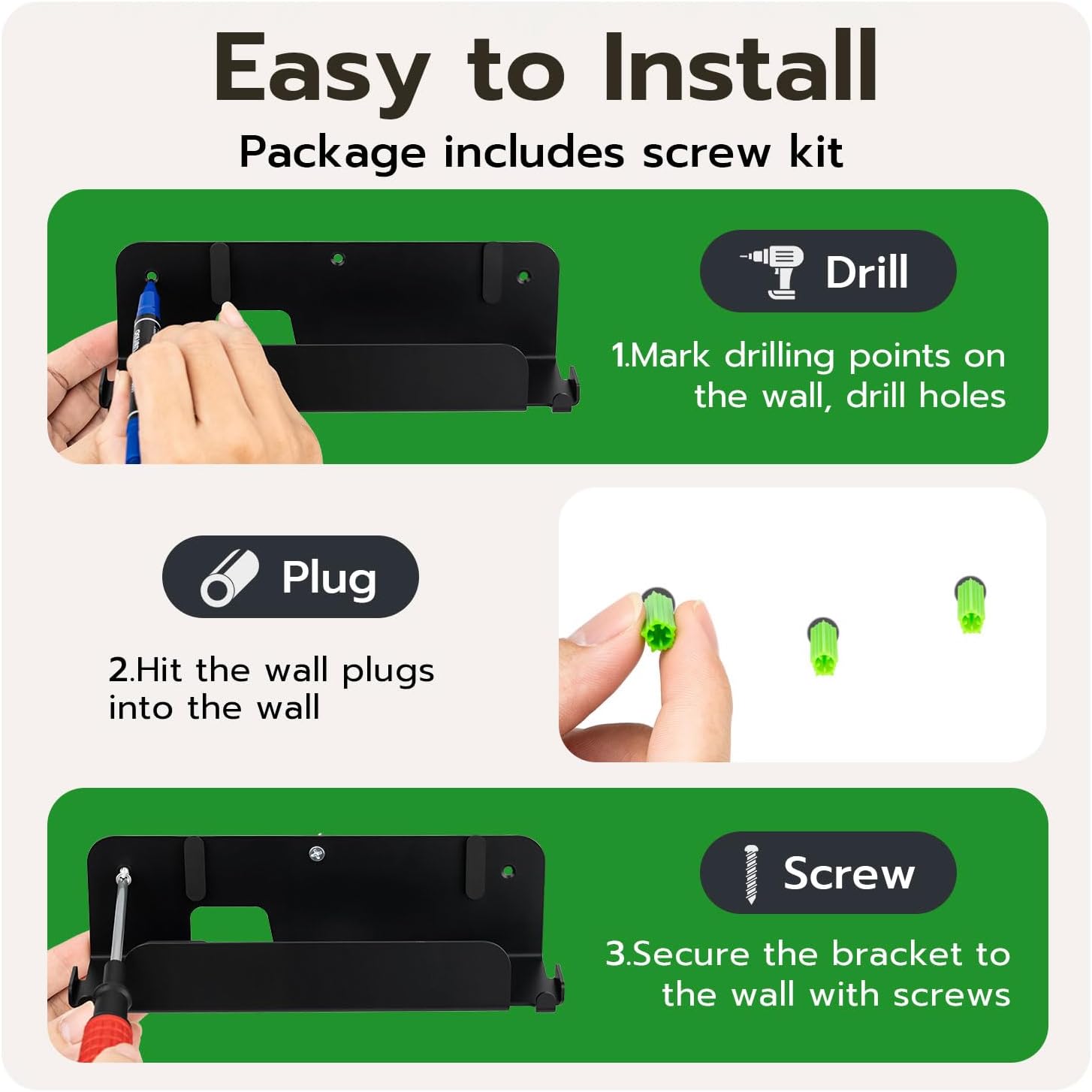 Easy to Install

Package includes screw kit

Drill

1.Mark drilling points on the wall, drill holes

Plug

2.Hit the wall plugs into the wall

Screw

3.Secure the bracket to the wall with screws