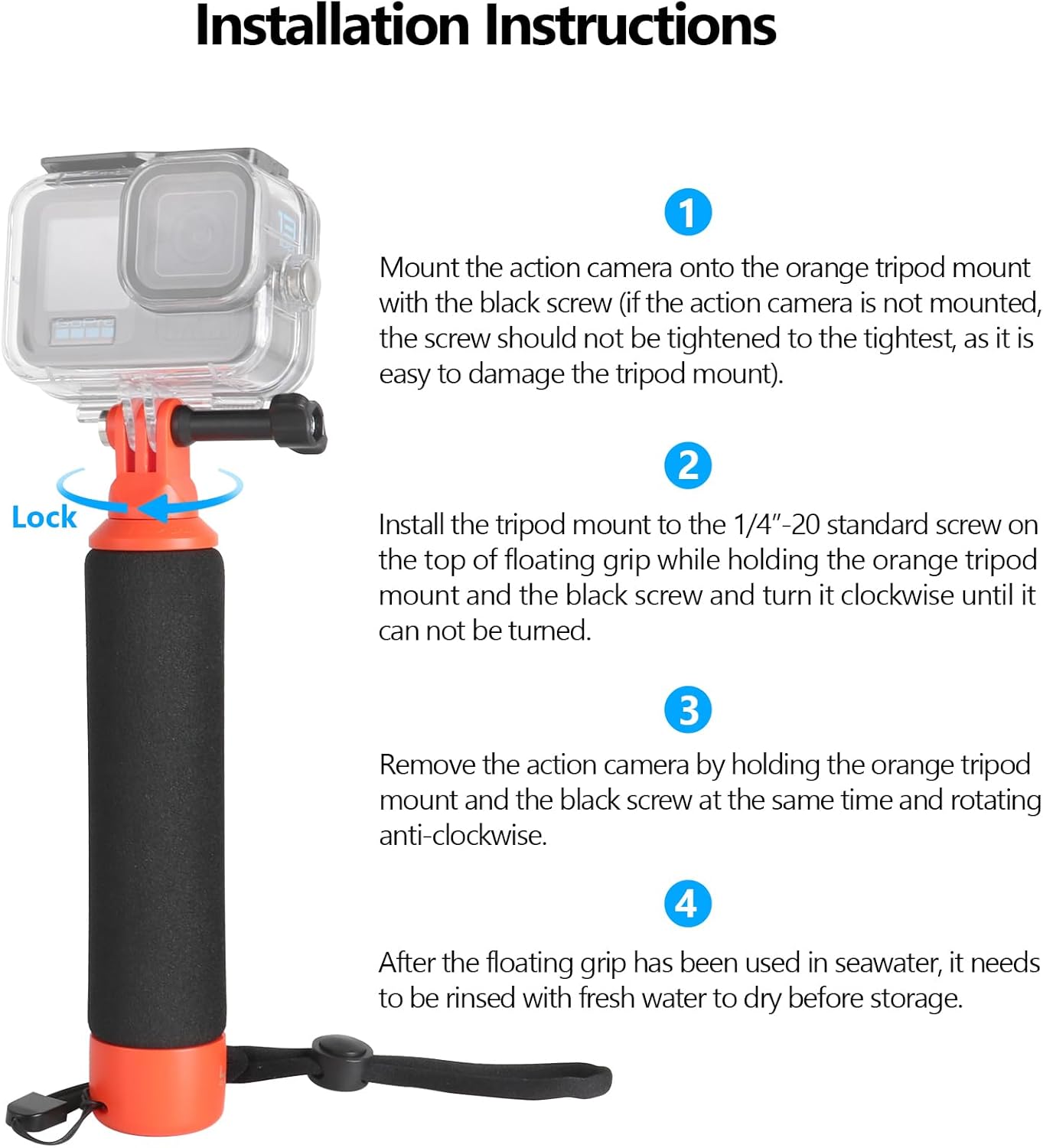 Installation Instructions

Lock

1

Mount the action camera onto the orange tripod mount with the black screw (if the action camera is not mounted, the screw should not be tightened to the tightest, as it is easy to damage the tripod mount).

2

Install the tripod mount to the 1/4"-20 standard screw on the top of floating grip while holding the orange tripod mount and the black screw and turn it clockwise until it can not be turned.

3

Remove the action camera by holding the orange tripod mount and the black screw at the same time and rotating anti-clockwise.

4

After the floating grip has been used in seawater, it needs to be rinsed with fresh water to dry before storage.